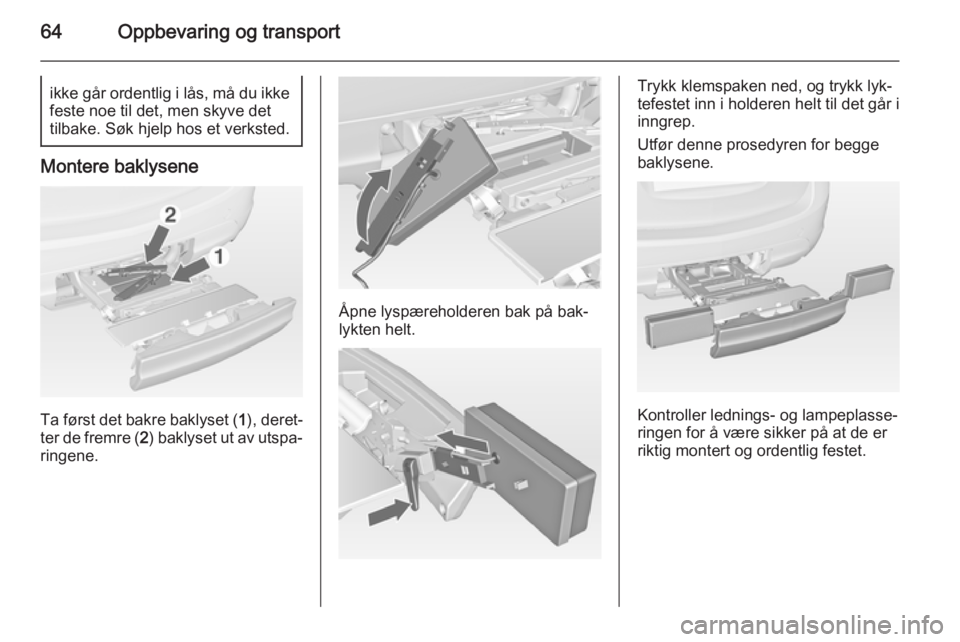 64 Oppbevaring og transport

ikke går ordentlig i lås, må du ikke feste noe til det, men skyve det tilbake. Søk hjelp hos et verksted.

Montere baklysene

2

1

Ta først det bakre baklyset (1), deretter de fremre (2) baklyset ut av utsparingene.

Åpne lyspæreholderen bak på baklykten helt.

Trykk klemspaken ned, og trykk lyktefestet inn i holderen helt til det går i inngrep.

Utfør denne prosedyren for begge baklysene.

Kontroller lednings- og lampeplasseringen for å være sikker på at de er riktig montert og ordentlig festet.

carmanualsonline.info