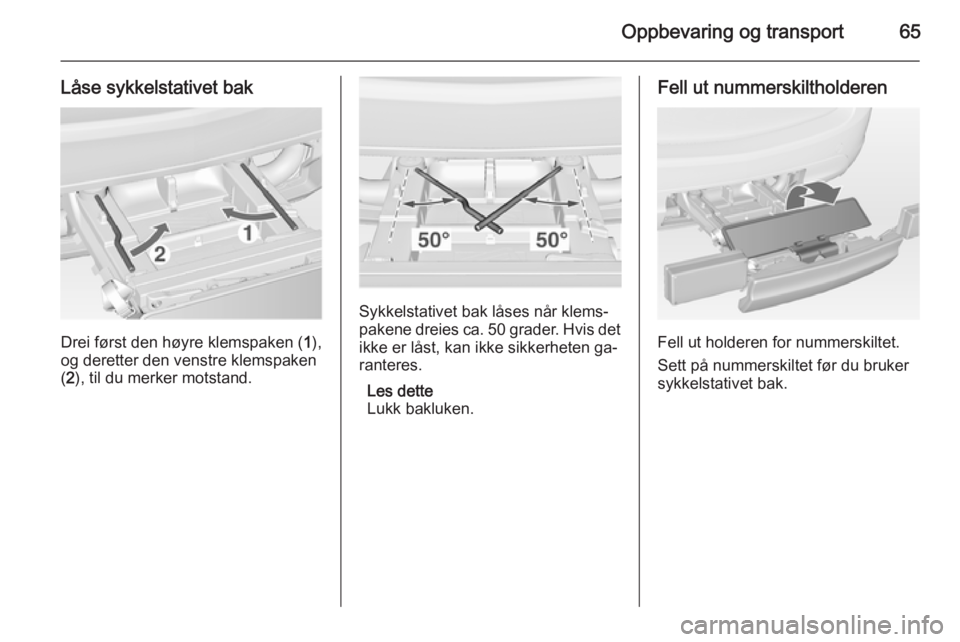 Oppbevaring og transport 65

Låse sykkelstativet bak

1

2

Drei først den høyre klemspaken (1), og deretter den venstre klemspaken (2), til du merker motstand.

50°

50°

Sykkelstativet bak låses når klemspakene dreies ca. 50 grader. Hvis det ikke er låst, kan ikke sikkerheten garanteres.

Les dette
Lukk bakluken.

Fell ut nummerskiltholderen

Fell ut holderen for nummerskiltet.

Sett på nummerskiltet før du bruker sykkelstativet bak.

carmanualsonline.info