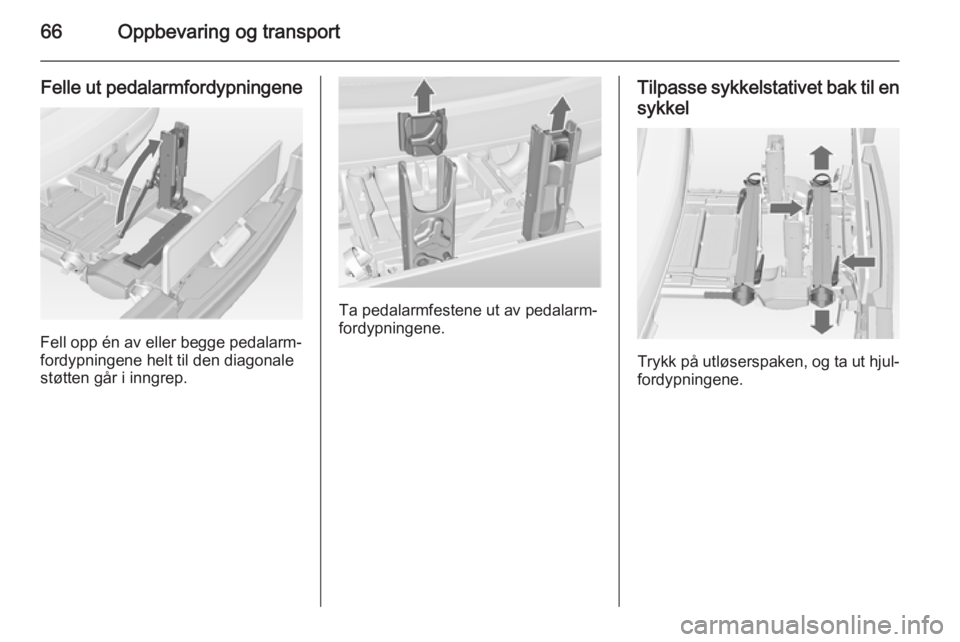 66 Oppbevaring og transport

Felle ut pedalarmfordypningene

Fell opp én av eller begge pedalarmfordypningene helt til den diagonale støtten går i inngrep.

Ta pedalarmfestene ut av pedalarmfordypningene.

Tilpasse sykkelstativet bak til en sykkel

Trykk på utløserspaken, og ta ut hjulfordypningene.

carmanualsonline.info