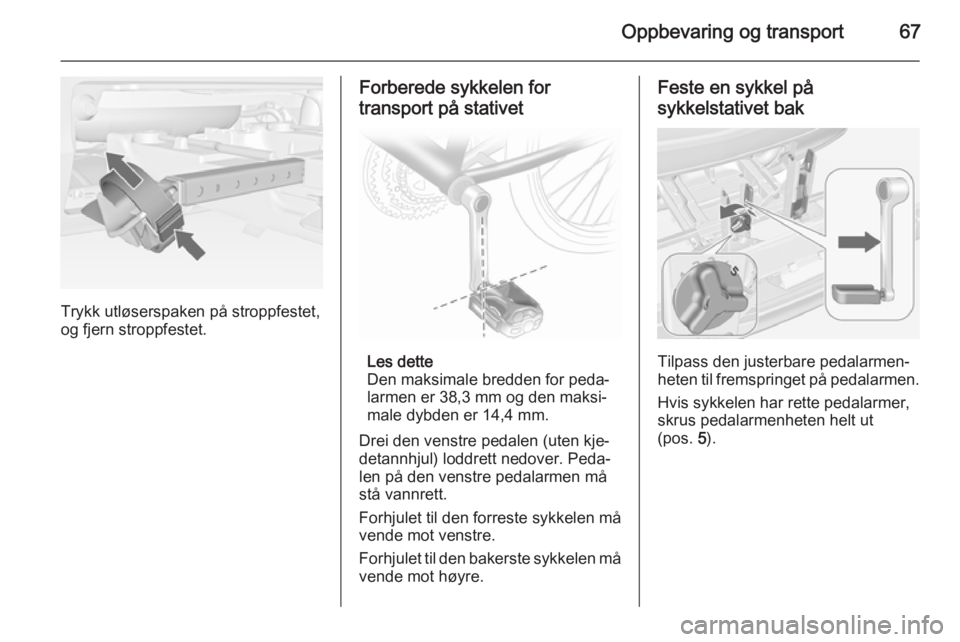 Oppbevaring og transport 67

Trykk utløserspaken på stroppfestet, og fjern stroppfestet.

Forberede sykkelen for transport på stativet

Les dette
Den maksimale bredden for pedalarmen er 38,3 mm og den maksimale dybden er 14,4 mm.

Drei den venstre pedalen (uten kjedetannhjul) loddrett nedover. Pedalen på den venstre pedalarmen må stå vannrett.

Forhjulet til den forreste sykkelen må vende mot venstre.

Forhjulet til den bakerste sykkelen må vende mot høyre.

Feste en sykkel på sykkelstativet bak

Tilpass den justerbare pedalarmenheten til fremspringet på pedalarmen.

Hvis sykkelen har rette pedalarmer, skrus pedalarmenheten helt ut (pos. 5).

carmanualsonline.info