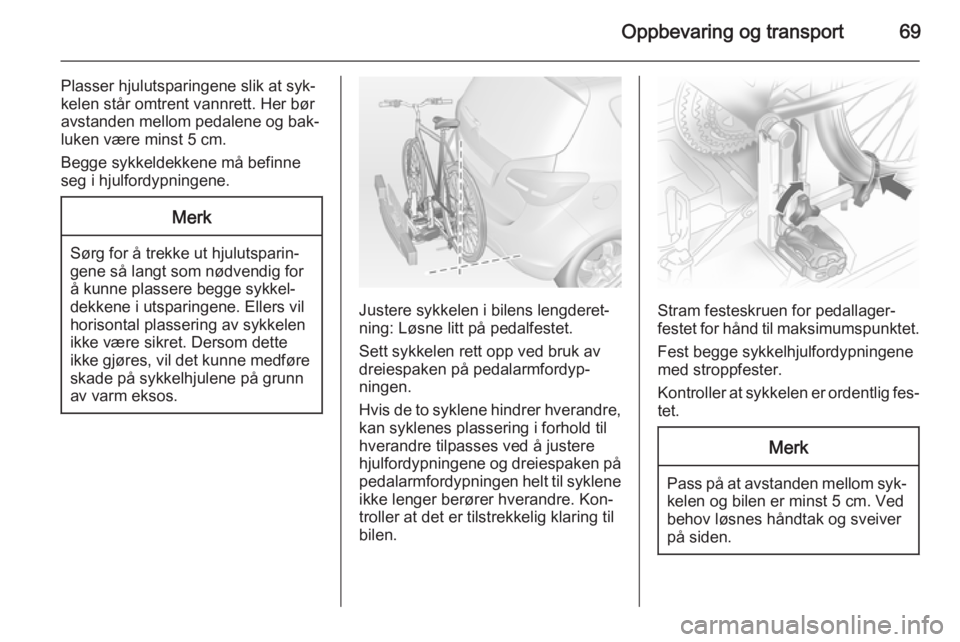 Oppbevaring og transport 69

Plasser hjulutsparingene slik at sykkelen står omtrent vannrett. Her bør avstanden mellom pedalene og bakluken være minst 5 cm.

Begge sykkeldekkene må befinne seg i hjulfordypningene.

Merk

Sørg for å trekke ut hjulutsparingene så langt som nødvendig for å kunne plassere begge sykkeldekkene i utsparingene. Ellers vil horisontal plassering av sykkelen ikke være sikret. Dersom dette ikke gjøres, vil det kunne medføre skade på sykkelhjulene på grunn av varm eksos.

Justere sykkelen i bilens lengderetning: Løsne litt på pedalfestet.

Sett sykkelen rett opp ved bruk av dreiespaken på pedalarmfordypningen.

Hvis de to syklene hindrer hverandre, kan syklenes plassering i forhold til hverandre tilpasses ved å justere hjulfordypningene og dreiespaken på pedalarmfordypningen helt til syklene ikke lenger berører hverandre. Kontroller at det er tilstrekkelig klaring til bilen.

Stram festeskruen for pedallagerfestet for hånd til maksimumspunktet.

Fest begge sykkelhjulfordypningene med stroppfester.

Kontroller at sykkelen er ordentlig festet.

Merk

Pass på at avstanden mellom sykkelen og bilen er minst 5 cm. Ved behov løsnes håndtak og sveiver på siden.

carmanualsonline.info