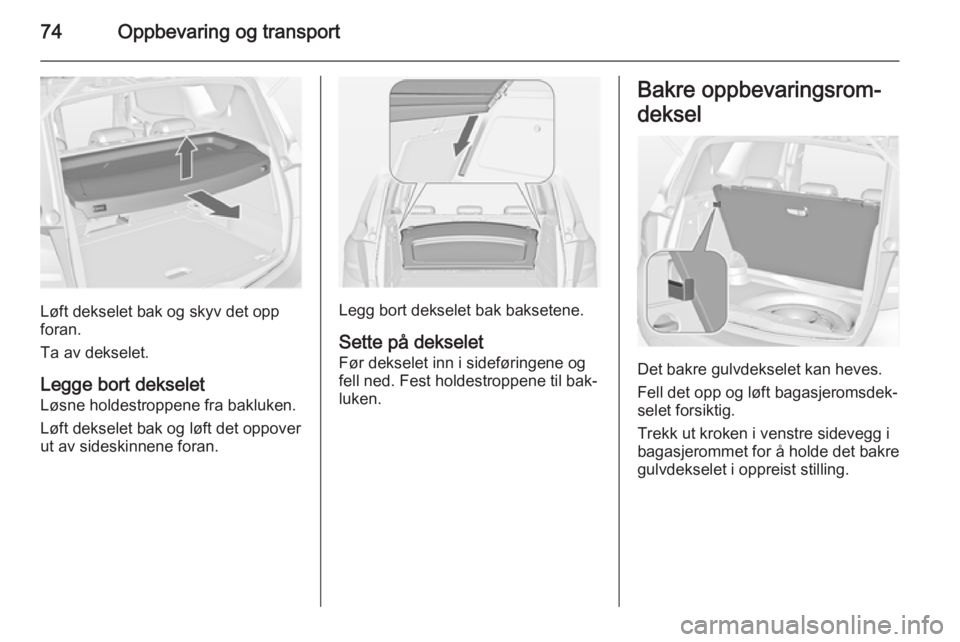 74 Oppbevaring og transport

Løft dekselet bak og skyv det opp foran.

Ta av dekselet.

Legge bort dekselet
Løsne holdestroppene fra bakluken.

Løft dekselet bak og løft det oppover ut av sideskinnene foran.

Legg bort dekselet bak baksetene.

Sette på dekselet
Før dekselet inn i sideføringene og fell ned. Fest holdestroppene til bakluken.

Bakre oppbevaringsromdeksel

Det bakre gulvdekselet kan heves.

Fell det opp og løft bagasjeromsdekselet forsiktig.

Trekk ut kroken i venstre sidevegg i bagasjerommet for å holde det bakre gulvdekselet i oppreist stilling.

carmanualsonline.info