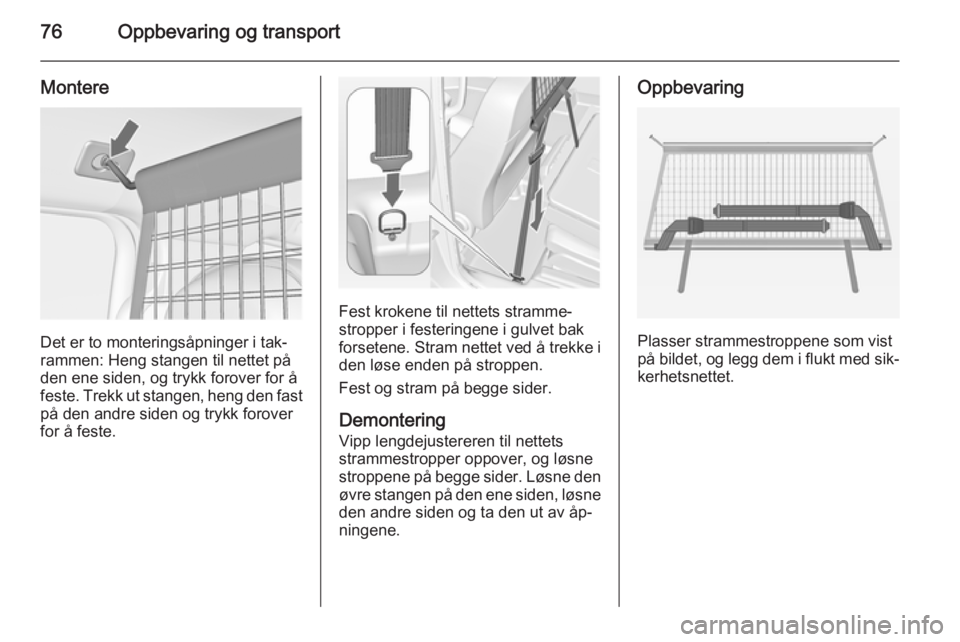 76 Oppbevaring og transport

Montere

Det er to monteringsåpninger i takrammen: Heng stangen til nettet på den ene siden, og trykk forover for å feste. Trekk ut stangen, heng den fast på den andre siden og trykk forover for å feste.

Fest krokene til nettets strammestropper i festeringene i gulvet bak forsetene. Stram nettet ved å trekke i den løse enden på stroppen.

Fest og stram på begge sider.

Demontering
Vipp lengdejustereren til nettets strammestropper oppover, og løsne stroppene på begge sider. Løsne den øvre stangen på den ene siden, løsne den andre siden og ta den ut av åpningene.

Oppbevaring

Plasser strammestroppene som vist på bildet, og legg dem i flukt med sikkerhetsnettet.

carmanualsonline.info