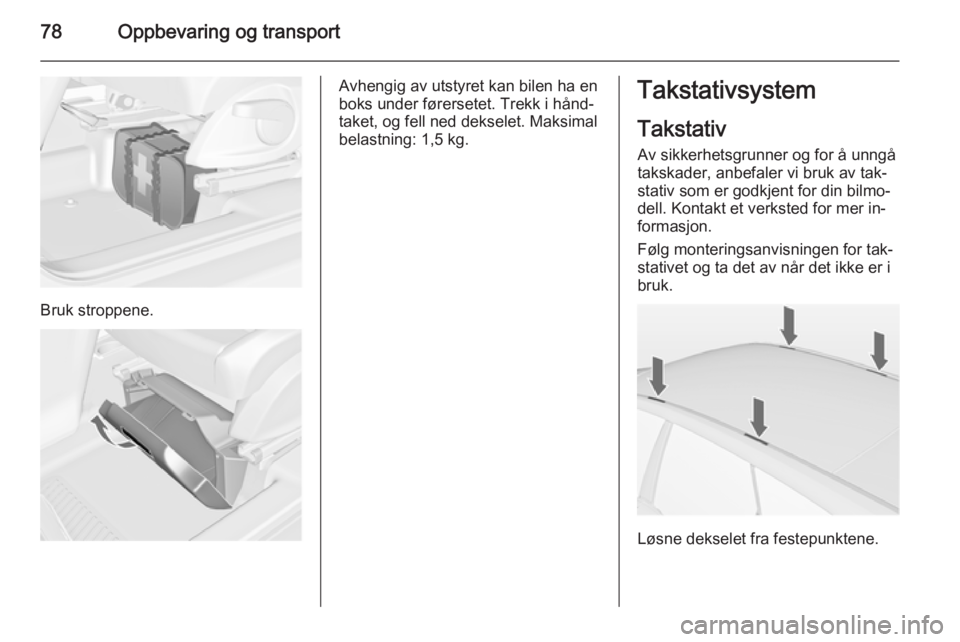 78 Oppbevaring og transport

Bruk stroppene.

Avhengig av utstyret kan bilen ha en boks under førersetet. Trekk i håndtaket, og fell ned dekselet. Maksimal belastning: 1,5 kg.

Takstativsystem

Takstativ

Av sikkerhetsgrunner og for å unngå takskader, anbefaler vi bruk av takstativ som er godkjent for din bilmodell. Kontakt et verksted for mer informasjon.

Følg monteringsanvisningen for takstativet og ta det av når det ikke er i bruk.

Løsne dekselet fra festepunktene.

carmanualsonline.info