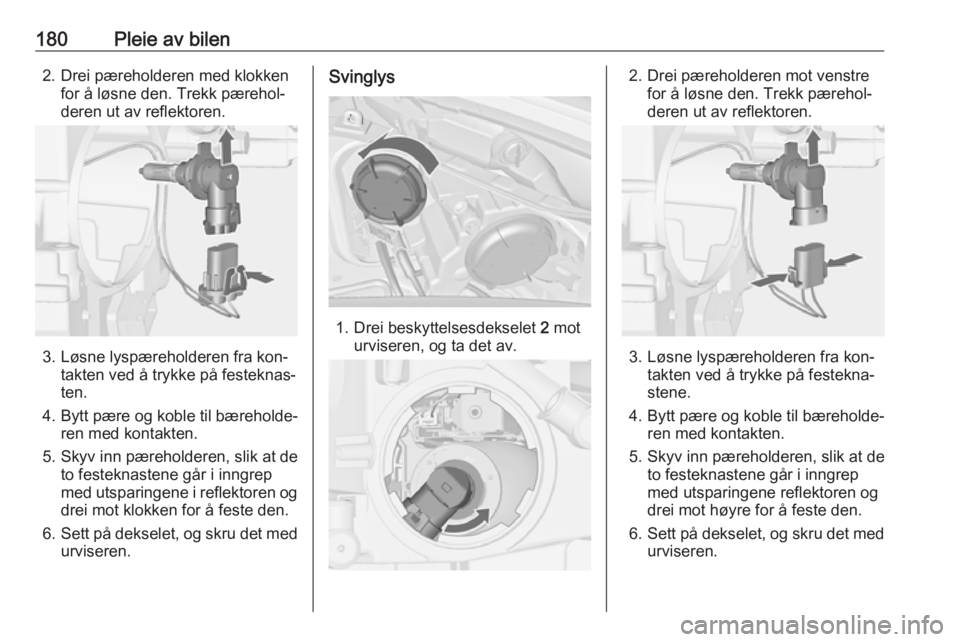 180 Pleie av bilen

2. Drei pæreholderen med klokken for å løsne den. Trekk pæreholderen ut av reflektoren.

3. Løsne lyspæreholderen fra kontakten ved å trykke på festeknasten.

4. Bytt pære og koble til bæreholderen med kontakten.

5. Skyv inn pæreholderen, slik at de to festeknastene går i inngrep med utsparingene i reflektoren og drei mot klokken for å feste den.

6. Sett på dekselet, og skru det med urviseren.

Svinglys

1. Drei beskyttelsesdekselet 2 mot urviseren, og ta det av.

2. Drei pæreholderen mot venstre for å løsne den. Trekk pæreholderen ut av reflektoren.

3. Løsne lyspæreholderen fra kontakten ved å trykke på festeknastene.

4. Bytt pære og koble til bæreholderen med kontakten.

5. Skyv inn pæreholderen, slik at de to festeknastene går i inngrep med utsparingene reflektoren og drei mot høyre for å feste den.

6. Sett på dekselet, og skru det med urviseren.

carmanualsonline.info