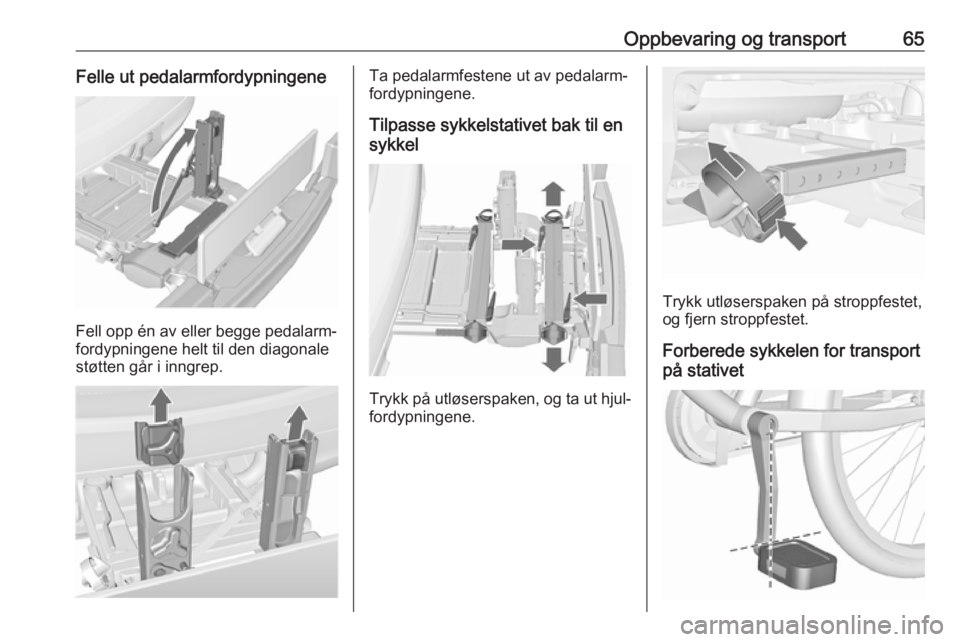 Oppbevaring og transport 65

Felle ut pedalarmfordypningene

Fell opp én av eller begge pedalarmfordypningene helt til den diagonale støtten går i inngrep.

Ta pedalarmfestene ut av pedalarmfordypningene.

Tilpasse sykkelstativet bak til en sykkel

Trykk på utløserspaken, og ta ut hjulfordypningene.

Trykk utløserspaken på stroppfestet, og fjern stroppfestet.

Forberede sykkelen for transport på stativet

carmanualsonline.info