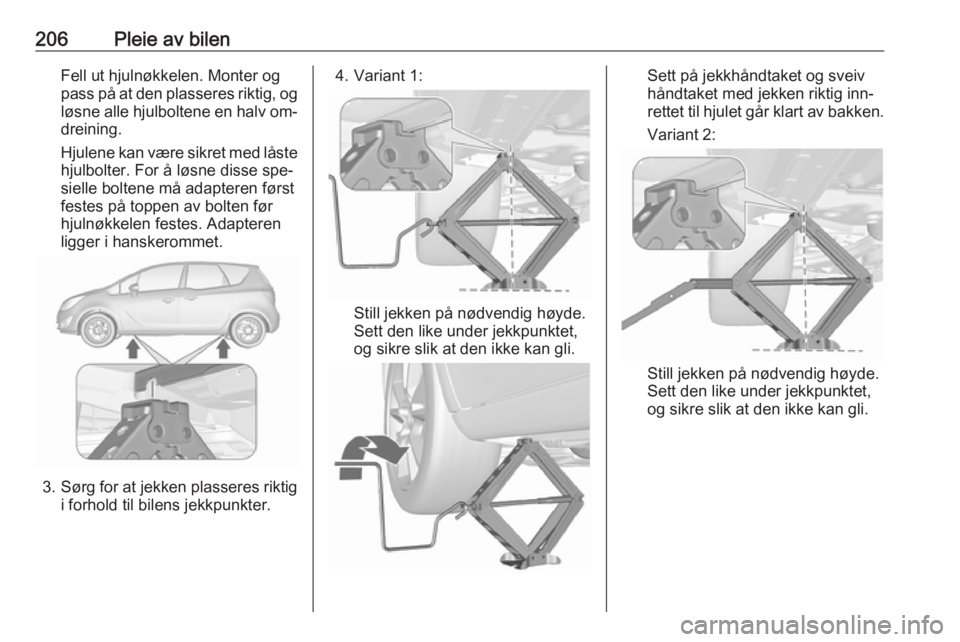 206 Pleie av bilen

Fell ut hjulnøkkelen. Monter og pass på at den plasseres riktig, og løsne alle hjulboltene en halv omdreining.

Hjulene kan være sikret med låste hjulbolter. For å løsne disse spesielle boltene må adapteren først festes på toppen av bolten før hjulnøkkelen festes. Adapteren ligger i hanskerommet.

3. Sørg for at jekken plasseres riktig i forhold til bilens jekkpunkter.

4. Variant 1:

Still jekken på nødvendig høyde. Sett den like under jekkpunktet, og sikre slik at den ikke kan gli.

Sett på jekkhåndtaket og sveiv håndtaket med jekken riktig innrettet til hjulet går klart av bakken.

Variant 2:

Still jekken på nødvendig høyde. Sett den like under jekkpunktet, og sikre slik at den ikke kan gli.

carmanualsonline.info