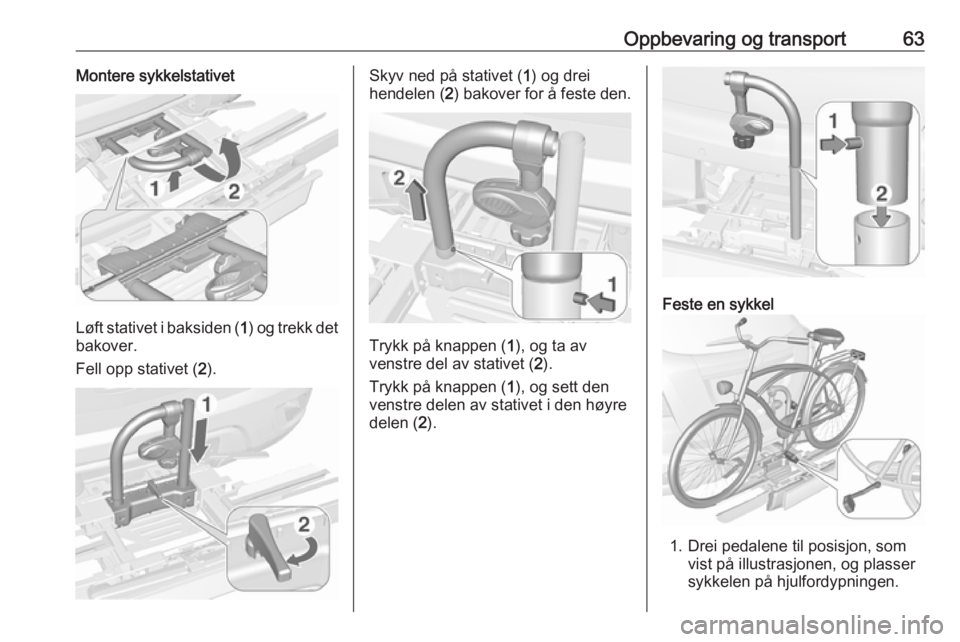 Oppbevaring og transport 63

Montere sykkelstativet

1 2

Løft stativet i baksiden (1) og trekk det bakover.

Fell opp stativet (2).

1

2

Skyv ned på stativet (1) og drei hendelen (2) bakover for å feste den.

2

1

Trykk på knappen (1), og ta av venstre del av stativet (2).

Trykk på knappen (1), og sett den venstre delen av stativet i den høyre delen (2).

1

2

Feste en sykkel

1. Drei pedalene til posisjon, som vist på illustrasjonen, og plasser sykkelen på hjulfordypningen.

carmanualsonline.info