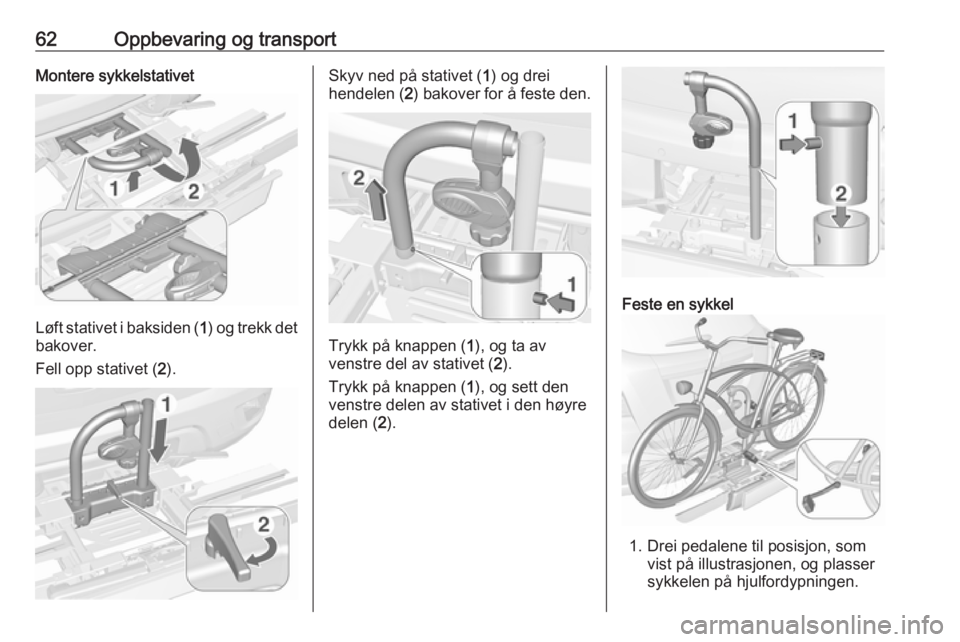 62 Oppbevaring og transport

Montere sykkelstativet

1
2

Løft stativet i baksiden (1) og trekk det bakover.

Fell opp stativet (2).

1
2

Skyv ned på stativet (1) og drei hendelen (2) bakover for å feste den.

2
1

Trykk på knappen (1), og ta av venstre del av stativet (2).

Trykk på knappen (1), og sett den venstre delen av stativet i den høyre delen (2).

1
2

Feste en sykkel

1. Drei pedalene til posisjon, som vist på illustrasjonen, og plasser sykkelen på hjulfordypningen.

carmanualsonline.info