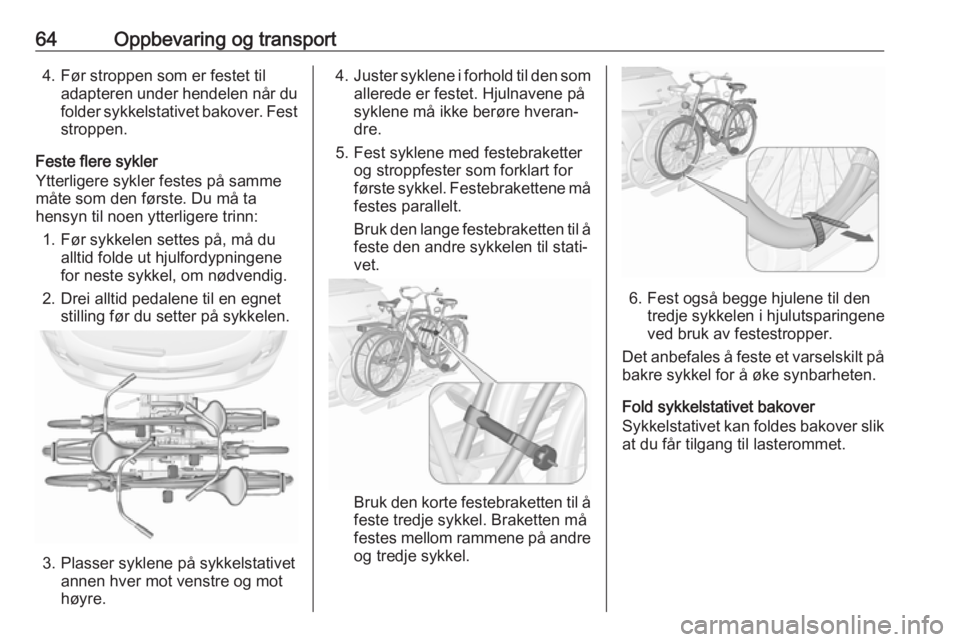 64 Oppbevaring og transport

4. Før stroppen som er festet til adapteren under hendelen når du folder sykkelstativet bakover. Fest stroppen.

Feste flere sykler
Ytterligere sykler festes på samme måte som den første. Du må ta hensyn til noen ytterligere trinn:

1. Før sykkelen settes på, må du alltid folde ut hjulfordypningene for neste sykkel, om nødvendig.

2. Drei alltid pedalene til en egnet stilling før du setter på sykkelen.

3. Plasser syklene på sykkelstativet annen hver mot venstre og mot høyre.

4. Juster syklene i forhold til den som allerede er festet. Hjulnavene på syklene må ikke berøre hverandre.

5. Fest syklene med festebraketter og stroppfester som forklart for første sykkel. Festebrakettene må festes parallelt.

Bruk den lange festebraketten til å feste den andre sykkelen til stativet.

Bruk den korte festebraketten til å feste tredje sykkel. Braketten må festes mellom rammene på andre og tredje sykkel.

6. Fest også begge hjulene til den tredje sykkelen i hjulutsparingene ved bruk av festestropper.

Det anbefales å feste et varselskilt på bakre sykkel for å øke synbarheten.

Fold sykkelstativet bakover
Sykkelstativet kan foldes bakover slik at du får tilgang til lasterommet.

carmanualsonline.info