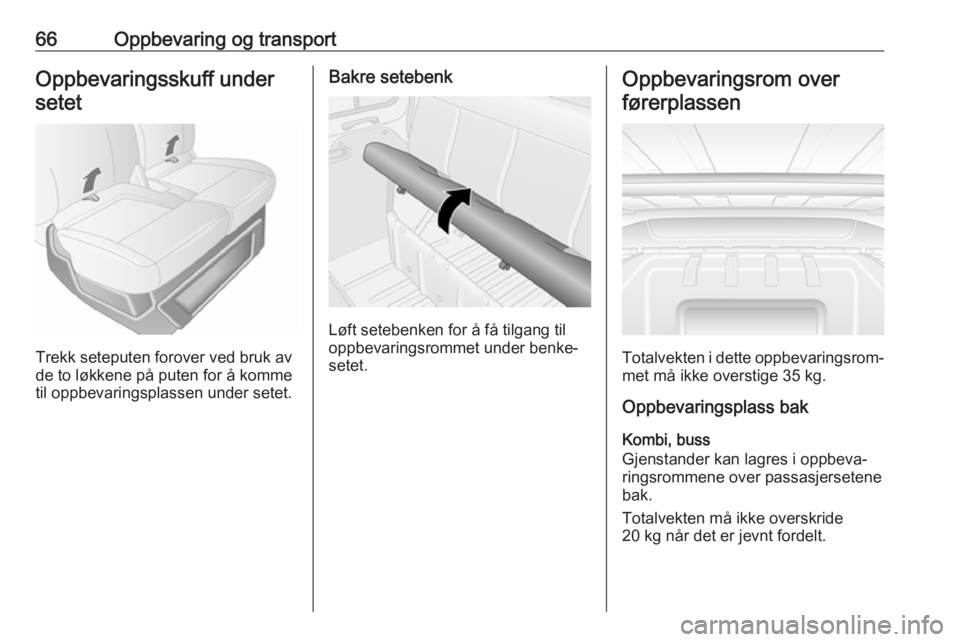 66 Oppbevaring og transport

Oppbevaringsskuff under setet

Trekk seteputen forover ved bruk av de to løkkene på puten for å komme til oppbevaringsplassen under setet.

Bakre setebenk

Løft setebenken for å få tilgang til oppbevaringsrommet under benkesetet.

Oppbevaringsrom over førerplassen

Totalvekten i dette oppbevaringsrommet må ikke overstige 35 kg.

Oppbevaringsplass bak

Kombi, buss
Gjenstander kan lagres i oppbevaringsrommene over passasjersetene bak.

Totalvekten må ikke overskride 20 kg når det er jevnt fordelt.

carmanualsonline.info