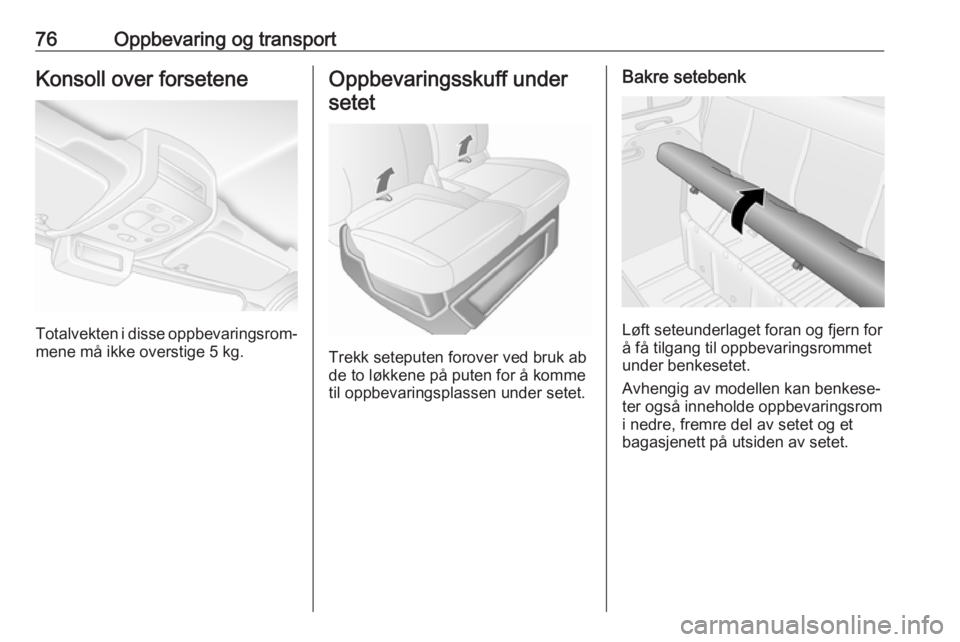 76 Oppbevaring og transport

Konsoll over forsetene

Totalvekten i disse oppbevaringsrommene må ikke overstige 5 kg.

Oppbevaringsskuff under setet

Trekk seteputen forover ved bruk ab de to løkkene på puten for å komme til oppbevaringsplassen under setet.

Bakre setebenk

Løft seteunderlaget foran og fjern for å få tilgang til oppbevaringsrommet under benkesetet.

Avhengig av modellen kan benkeseter også inneholde oppbevaringsrom i nedre, fremre del av setet og et bagasjenett på utsiden av setet.

carmanualsonline.info