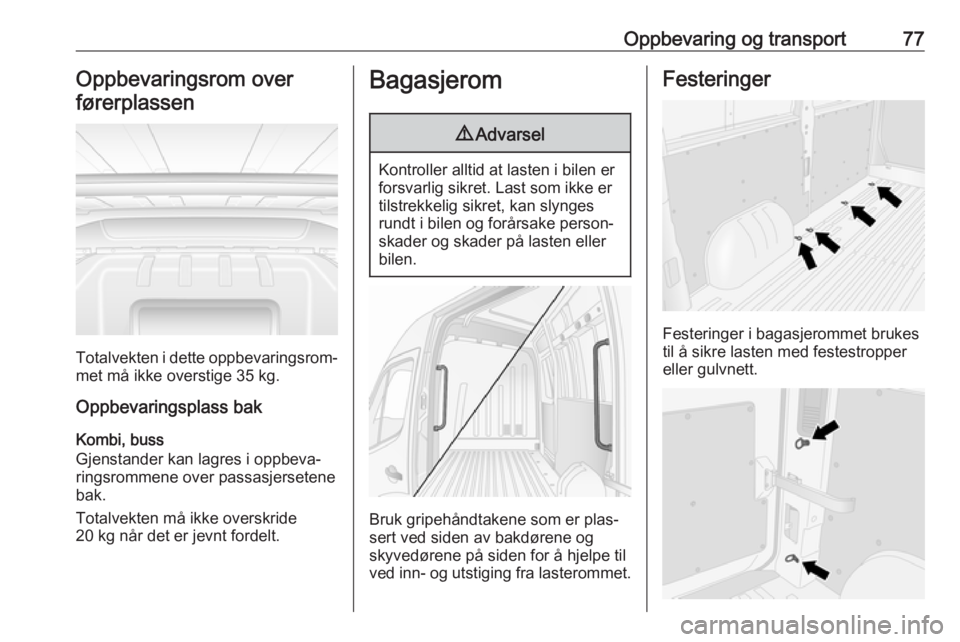 Oppbevaring og transport 77

Oppbevaringsrom over førerplassen

Totalvekten i dette oppbevaringsrommet må ikke overstige 35 kg.

Oppbevaringsplass bak

Kombi, buss
Gjenstander kan lagres i oppbevaringsrommene over passasjersetene bak.

Totalvekten må ikke overskride 20 kg når det er jevnt fordelt.

Bagasjerom

⚠ Advarsel

Kontroller alltid at lasten i bilen er forsvarlig sikret. Last som ikke er tilstrekkelig sikret, kan slynges rundt i bilen og forårsake personskader og skader på lasten eller bilen.

Bruk gripehåndtakene som er plassert ved siden av bakdørene og skyvedørene på siden for å hjelpe til ved inn- og utstiging fra lasterommet.

Festeringer

Festeringer i bagasjerommet brukes til å sikre lasten med festestropper eller gulvnett.

carmanualsonline.info