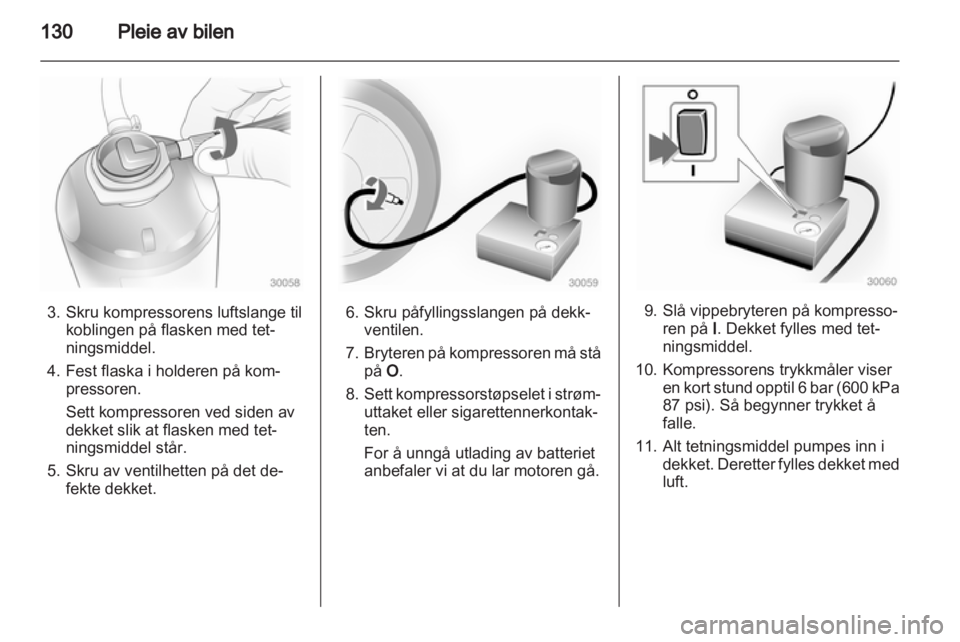 130 Pleie av bilen

30058

3. Skru kompressorens luftslange til koblingen på flasken med tetningsmiddel.

4. Fest flaska i holderen på kompressoren.

Sett kompressoren ved siden av dekket slik at flasken med tetningsmiddel står.

5. Skru av ventilhetten på det defekte dekket.

30059

6. Skru påfyllingsslangen på dekkventilen.

7. Bryteren på kompressoren må stå på O.

8. Sett kompressorstøpselet i strømuttaket eller sigarettennerkontakten.

For å unngå utlading av batteriet anbefaler vi at du lar motoren gå.

O
I
30060

9. Slå vippebryteren på kompressoren på I. Dekket fylles med tetningsmiddel.

10. Kompressorens trykkmåler viser en kort stund opptil 6 bar (600 kPa 87 psi). Så begynner trykket å falle.

11. Alt tetningsmiddel pumpes inn i dekket. Deretter fylles dekket med luft.

carmanualsonline.info