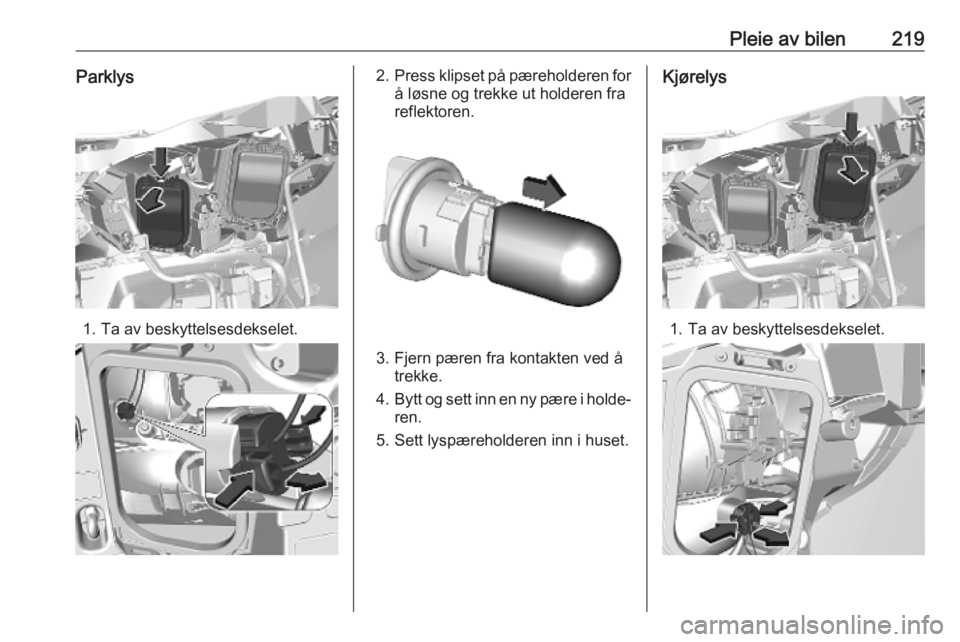 Pleie av bilen 219

Parklys

1. Ta av beskyttelsesdekselet.

2. Press klipset på pæreholderen for å løsne og trekke ut holderen fra reflektoren.

3. Fjern pæren fra kontakten ved å trekke.

4. Bytt og sett inn en ny pære i holderen.

5. Sett lyspæreholderen inn i huset.

Kjørelys

1. Ta av beskyttelsesdekselet.

carmanualsonline.info