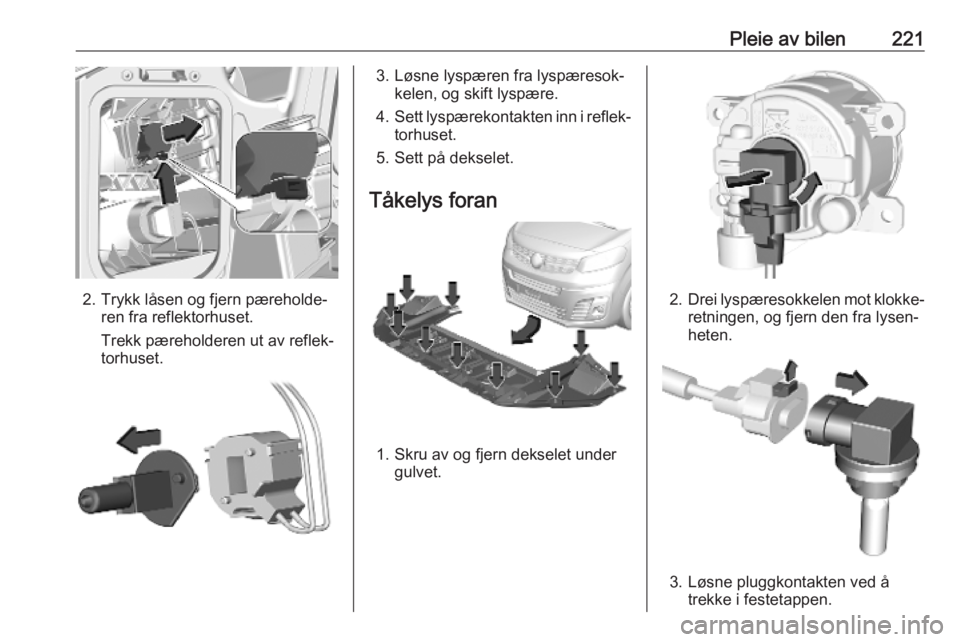 Pleie av bilen 221

2. Trykk låsen og fjern pæreholderen fra reflektorhuset.

Trekk pæreholderen ut av reflektorhuset.

3. Løsne lyspæren fra lyspæresokkelen, og skift lyspære.

4. Sett lyspærekontakten inn i reflektorhuset.

5. Sett på dekselet.

Tåkelys foran

1. Skru av og fjern dekselet under gulvet.

2. Drei lyspæresokkelen mot klokkeretningen, og fjern den fra lysenheten.

3. Løsne pluggkontakten ved å trekke i festetappen.

carmanualsonline.info