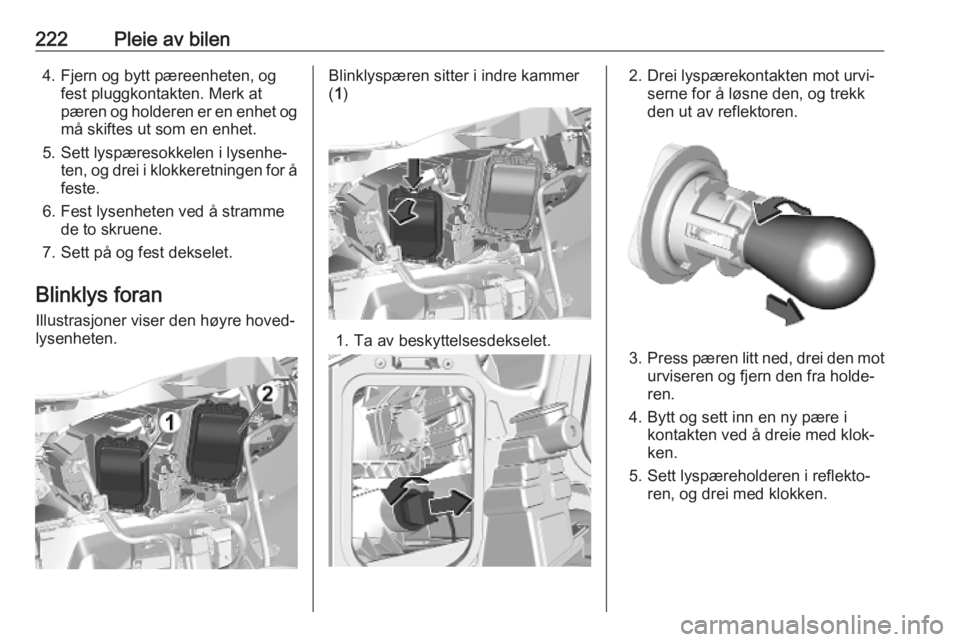 222 Pleie av bilen

4. Fjern og bytt pæreenheten, og fest pluggkontakten. Merk at pæren og holderen er en enhet og må skiftes ut som en enhet.

5. Sett lyspæresokkelen i lysenheten, og drei i klokkeretningen for å feste.

6. Fest lysenheten ved å stramme de to skruene.

7. Sett på og fest dekselet.

Blinklys foran

Illustrasjoner viser den høyre hovedlysenheten.

1

2

Blinklyspæren sitter i indre kammer (1)

1. Ta av beskyttelsesdekselet.

2. Drei lyspærekontakten mot urviserne for å løsne den, og trekk den ut av reflektoren.

3. Press pæren litt ned, drei den mot urviseren og fjern den fra holderen.

4. Bytt og sett inn en ny pære i kontakten ved å dreie med klokken.

5. Sett lyspæreholderen i reflektoren, og drei med klokken.

carmanualsonline.info