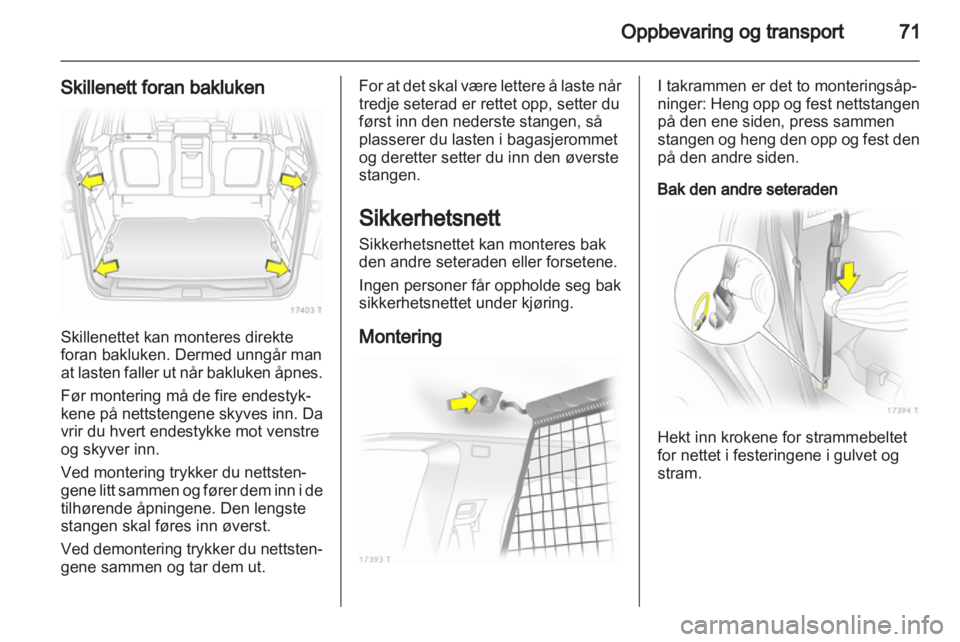 Oppbevaring og transport 71

Skillenett foran bakluken

17403 T

Skillenettet kan monteres direkte foran bakluken. Dermed unngår man at lasten faller ut når bakluken åpnes.

Før montering må de fire endestykkene på nettstengene skyves inn. Da vrir du hvert endestykke mot venstre og skyver inn.

Ved montering trykker du nettstengene litt sammen og fører dem inn i de tilhørende åpningene. Den lengste stangen skal føres inn øverst.

Ved demontering trykker du nettstengene sammen og tar dem ut.

For at det skal være lettere å laste når tredje seterad er rettet opp, setter du først inn den nederste stangen, så plasserer du lasten i bagasjerommet og deretter setter du inn den øverste stangen.

Sikkerhetsnett

Sikkerhetsnettet kan monteres bak den andre seteraden eller forsetene.

Ingen personer får oppholde seg bak sikkerhetsnettet under kjøring.

Montering

17393 T

I takrammen er det to monteringsåpninger: Heng opp og fest nettstangen på den ene siden, press sammen stangen og heng den opp og fest den på den andre siden.

Bak den andre seteraden

17394 T

Hekt inn krokene for strammebeltet for nettet i festeringene i gulvet og stram.

carmanualsonline.info