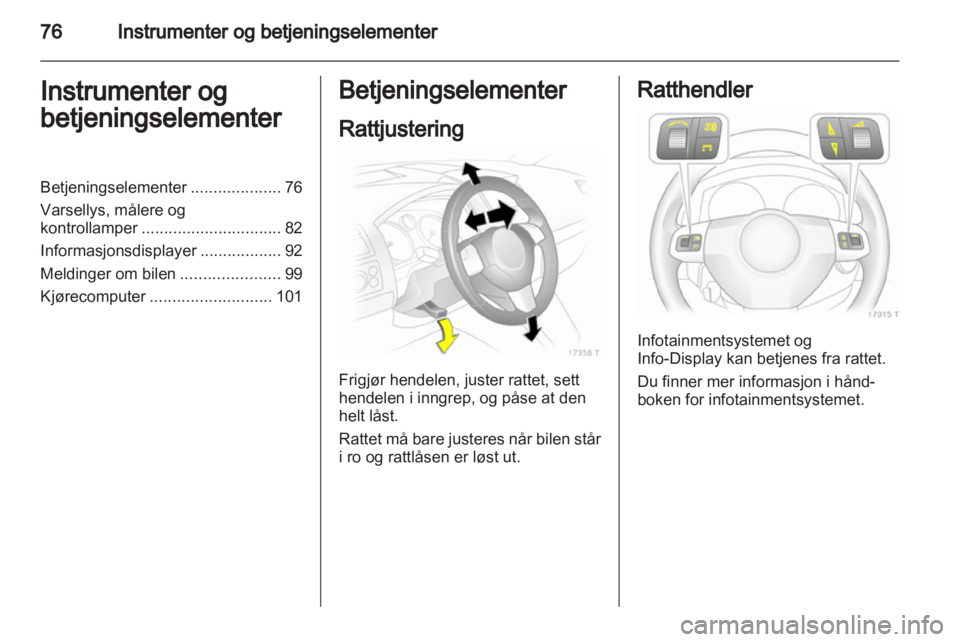 76 Instrumenter og betjeningselementer

Instrumenter og betjeningselementer

Betjeningselementer .................... 76
Varsellys, målere og kontrollamper ............................... 82
Informasjonsdisplayer .................. 92
Meldinger om bilen ...................... 99
Kjørecomputer ........................... 101

Betjeningselementer

Rattjustering

17358 T

Frigjør hendelen, juster rattet, sett hendelen i inngrep, og påse at den helt låst.

Rattet må bare justeres når bilen står i ro og rattlåsen er løst ut.

Ratthendler

17015 T

Infotainmentsystemet og Info-Display kan betjenes fra rattet.

Du finner mer informasjon i håndboken for infotainmentsystemet.

carmanualsonline.info