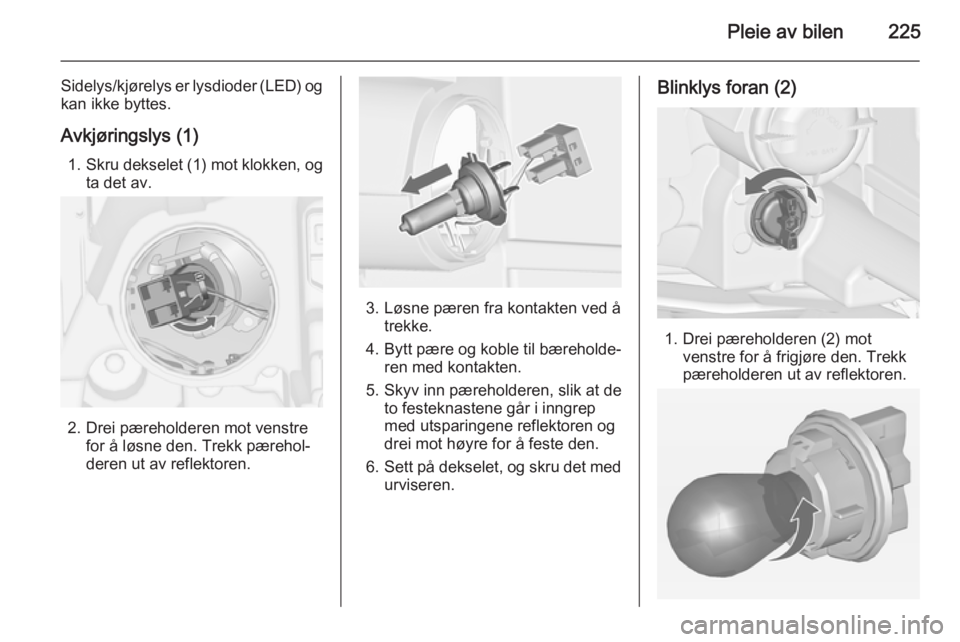 Pleie av bilen 225

Sidelys/kjørelys er lysdioder (LED) og kan ikke byttes.

Avkjøringslys (1)

1. Skru dekselet (1) mot klokken, og ta det av.

2. Drei pæreholderen mot venstre for å løsne den. Trekk pæreholderen ut av reflektoren.

3. Løsne pæren fra kontakten ved å trekke.

4. Bytt pære og koble til bæreholderen med kontakten.

5. Skyv inn pæreholderen, slik at de to festeknastene går i inngrep med utsparingene reflektoren og drei mot høyre for å feste den.

6. Sett på dekselet, og skru det med urviseren.

Blinklys foran (2)

1. Drei pæreholderen (2) mot venstre for å frigjøre den. Trekk pæreholderen ut av reflektoren.

carmanualsonline.info