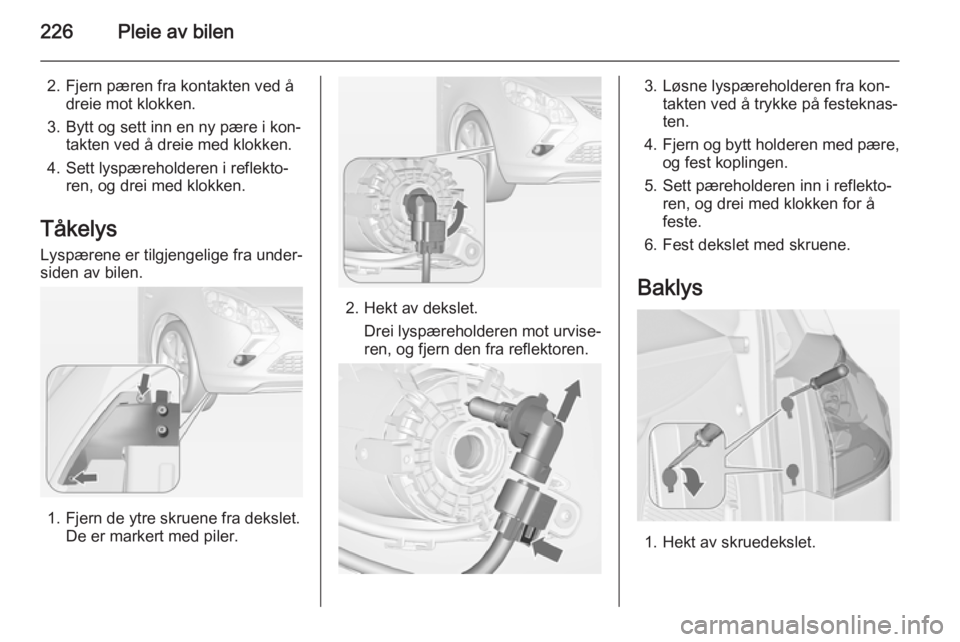 226 Pleie av bilen

2. Fjern pæren fra kontakten ved å dreie mot klokken.

3. Bytt og sett inn en ny pære i kontakten ved å dreie med klokken.

4. Sett lyspæreholderen i reflektoren, og drei med klokken.

Tåkelys

Lyspærene er tilgjengelige fra undersiden av bilen.

1. Fjern de ytre skruene fra dekslet. De er markert med piler.

2. Hekt av dekslet.
Drei lyspæreholderen mot urviseren, og fjern den fra reflektoren.

3. Løsne lyspæreholderen fra kontakten ved å trykke på festeknasten.

4. Fjern og bytt holderen med pære, og fest koplingen.

5. Sett pæreholderen inn i reflektoren, og drei med klokken for å feste.

6. Fest dekslet med skruene.

Baklys

1. Hekt av skruedekslet.

carmanualsonline.info