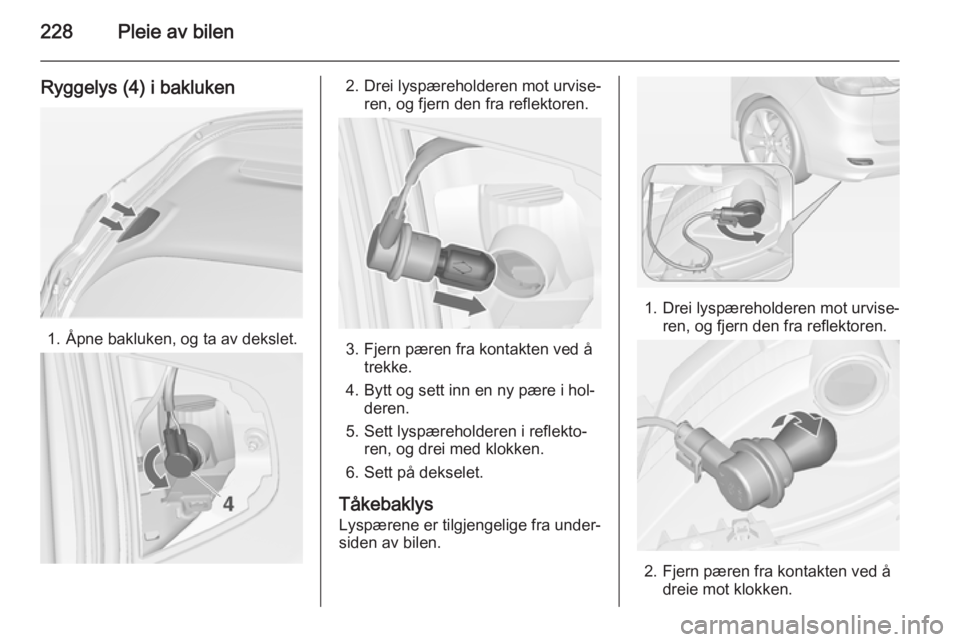 228 Pleie av bilen

Ryggelys (4) i bakluken

1. Åpne bakluken, og ta av dekslet.

4

2. Drei lyspæreholderen mot urviseren, og fjern den fra reflektoren.

3. Fjern pæren fra kontakten ved å trekke.

4. Bytt og sett inn en ny pære i holderen.

5. Sett lyspæreholderen i reflektoren, og drei med klokken.

6. Sett på dekselet.

Tåkebaklys
Lyspærene er tilgjengelige fra undersiden av bilen.

1. Drei lyspæreholderen mot urviseren, og fjern den fra reflektoren.

2. Fjern pæren fra kontakten ved å dreie mot klokken.

carmanualsonline.info