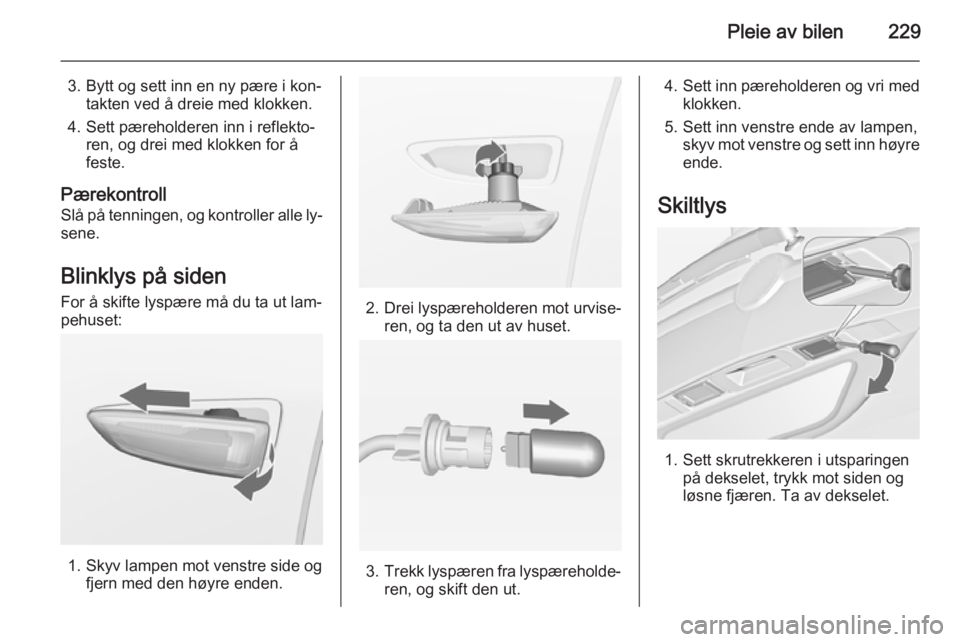 Pleie av bilen 229

3. Bytt og sett inn en ny pære i kontakten ved å dreie med klokken.

4. Sett pæreholderen inn i reflektoren, og drei med klokken for å feste.

Pærekontroll
Slå på tenningen, og kontroller alle lysene.

Blinklys på siden
For å skifte lyspære må du ta ut lampehuset:

1. Skyv lampen mot venstre side og fjern med den høyre enden.

2. Drei lyspæreholderen mot urviseren, og ta den ut av huset.

3. Trekk lyspæren fra lyspæreholderen, og skift den ut.

4. Sett inn pæreholderen og vri med klokken.

5. Sett inn venstre ende av lampen, skyv mot venstre og sett inn høyre ende.

Skiltlys

1. Sett skrutrekkeren i utsparingen på dekselet, trykk mot siden og løsne fjæren. Ta av dekselet.

carmanualsonline.info