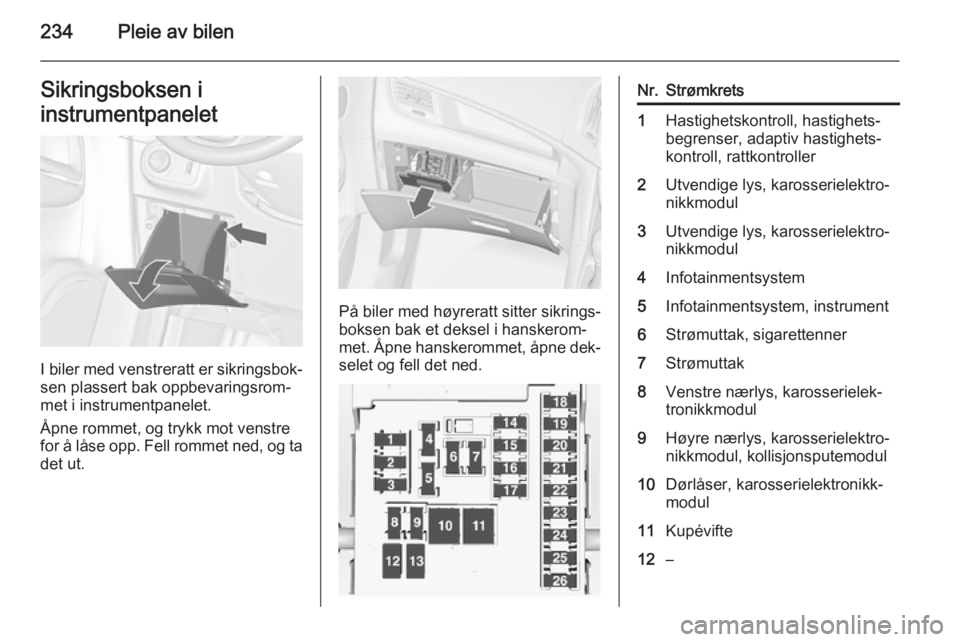 234 Pleie av bilen

Sikringsboksen i instrumentpanelet

I biler med venstreratt er sikringsboksen plassert bak oppbevaringsrommet i instrumentpanelet.

Åpne rommet, og trykk mot venstre for å låse opp. Fell rommet ned, og ta det ut.

På biler med høyreratt sitter sikringsboksen bak et deksel i hanskerommet. Åpne hanskerommet, åpne dekselet og fell det ned.

1 2 3 4 5 6 7 8 9 10 11 12 13 14 15 16 17 18 19 20 21 22 23 24 25 26

| Nr. | Strømkrets |
|---|---|
| 1 | Hastighetskontroll, hastighetsbegrenser, adaptiv hastighetskontroll, rattkontroller |
| 2 | Utvendige lys, karosserielektronikkmodul |
| 3 | Utvendige lys, karosserielektronikkmodul |
| 4 | Infotainmentsystem |
| 5 | Infotainmentsystem, instrument |
| 6 | Strømuttak, sigarettenner |
| 7 | Strømuttak |
| 8 | Venstre nærlys, karosserielektronikkmodul |
| 9 | Høyre nærlys, karosserielektronikkmodul, kollisjonsputemodul |
| 10 | Dørlåser, karosserielektronikkmodul |
| 11 | Kupévifte |
| 12 | – |

carmanualsonline.info