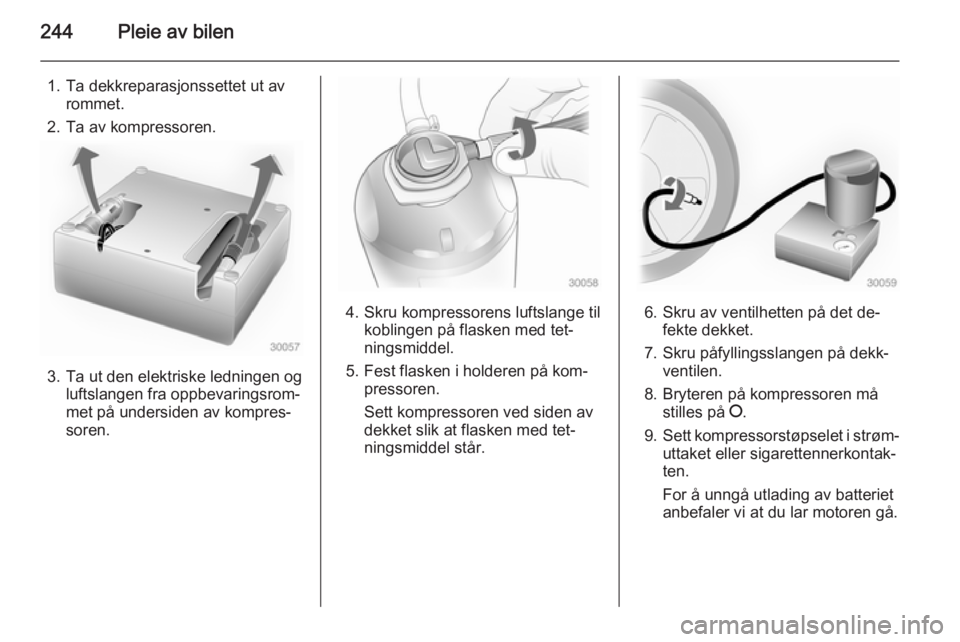 244 Pleie av bilen

1. Ta dekkreparasjonssettet ut av rommet.

2. Ta av kompressoren.

30057

3. Ta ut den elektriske ledningen og luftslangen fra oppbevaringsrommet på undersiden av kompressoren.

30058

4. Skru kompressorens luftslange til koblingen på flasken med tetningsmiddel.

5. Fest flasken i holderen på kompressoren.

Sett kompressoren ved siden av dekket slik at flasken med tetningsmiddel står.

30059

6. Skru av ventilhetten på det defekte dekket.

7. Skru påfyllingsslangen på dekkventilen.

8. Bryteren på kompressoren må stilles på O.

9. Sett kompressorstøpselet i strømuttaket eller sigarettennerkontakten.

For å unngå utlading av batteriet anbefaler vi at du lar motoren gå.

carmanualsonline.info