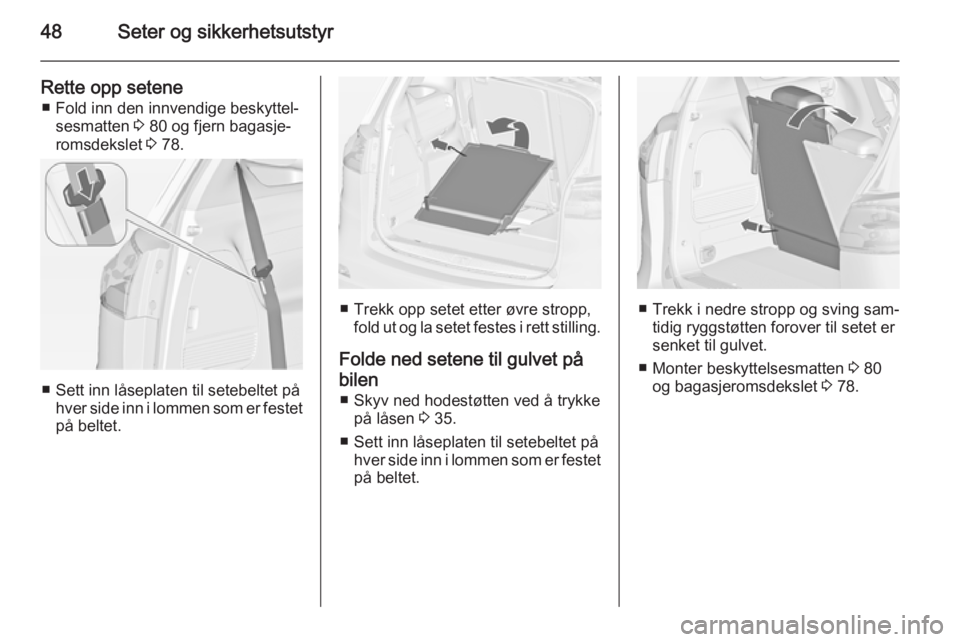 48 Seter og sikkerhetsutstyr

Rette opp setene
■ Fold inn den innvendige beskyttelsesmatten ⇨ 80 og fjern bagasjeromsdekslet ⇨ 78.

■ Sett inn låseplaten til setebeltet på hver side inn i lommen som er festet på beltet.

■ Trekk opp setet etter øvre stropp, fold ut og la setet festes i rett stilling.

Folde ned setene til gulvet på bilen
■ Skyv ned hodestøtten ved å trykke på låsen ⇨ 35.
■ Sett inn låseplaten til setebeltet på hver side inn i lommen som er festet på beltet.

■ Trekk i nedre stropp og sving samtidig ryggstøtten forover til setet er senket til gulvet.
■ Monter beskyttelsesmatten ⇨ 80 og bagasjeromsdekslet ⇨ 78.

carmanualsonline.info