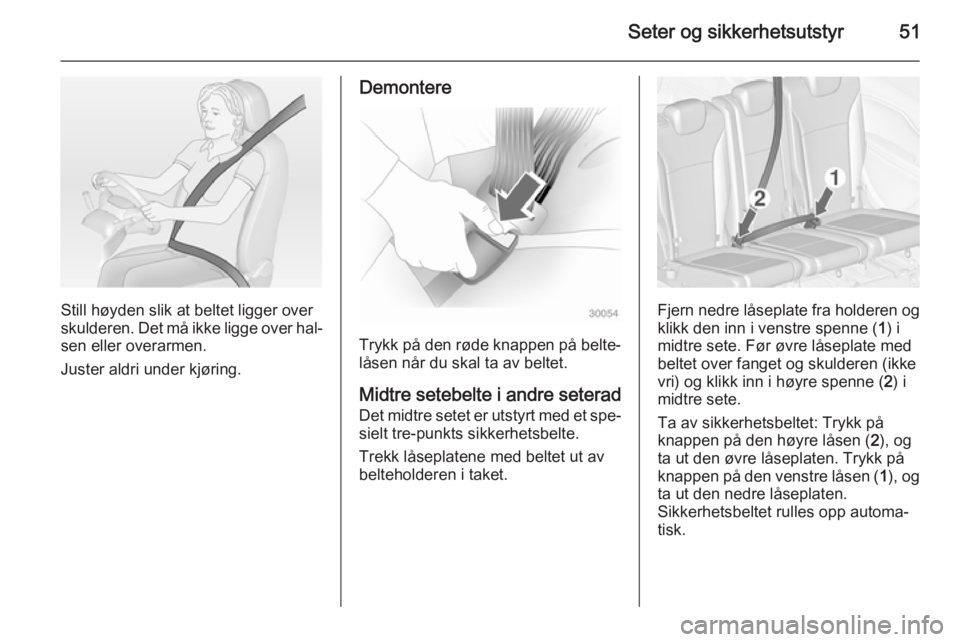 Seter og sikkerhetsutstyr 51

Still høyden slik at beltet ligger over skulderen. Det må ikke ligge over halsen eller overarmen.

Juster aldri under kjøring.

Demontere

30054

Trykk på den røde knappen på beltelåsen når du skal ta av beltet.

Midtre setebelte i andre seterad
Det midtre setet er utstyrt med et spesielt tre-punkts sikkerhetsbelte.

Trekk låseplatene med beltet ut av belteholderen i taket.

2
1

Fjern nedre låseplate fra holderen og klikk den inn i venstre spenne (1) i midtre sete. Før øvre låseplate med beltet over fanget og skulderen (ikke vri) og klikk inn i høyre spenne (2) i midtre sete.

Ta av sikkerhetsbeltet: Trykk på knappen på den høyre låsen (2), og ta ut den øvre låseplaten. Trykk på knappen på den venstre låsen (1), og ta ut den nedre låseplaten. Sikkerhetsbeltet rulles opp automatisk.

carmanualsonline.info