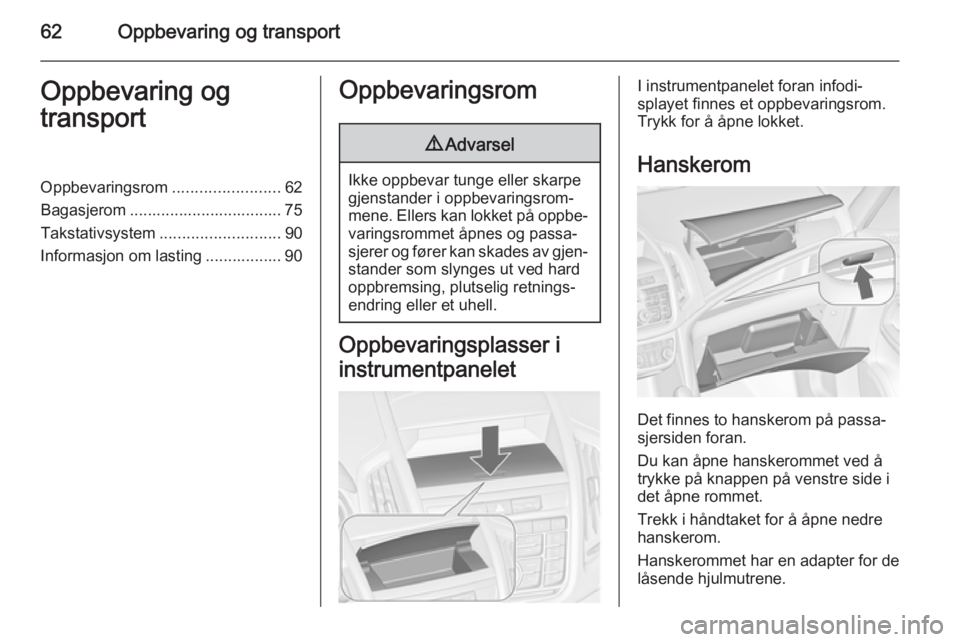 62 Oppbevaring og transport

Oppbevaring og transport

Oppbevaringsrom ........................ 62
Bagasjerom .................................. 75
Takstativsystem ........................... 90
Informasjon om lasting ................. 90

Oppbevaringsrom

⚠ Advarsel

Ikke oppbevar tunge eller skarpe gjenstander i oppbevaringsrommene. Ellers kan lokket på oppbevaringsrommet åpnes og passasjerer og fører kan skades av gjenstander som slynges ut ved hard oppbremsing, plutselig retningsendring eller et uhell.

Oppbevaringsplasser i instrumentpanelet

I instrumentpanelet foran infodisplayet finnes et oppbevaringsrom. Trykk for å åpne lokket.

Hanskerom

Det finnes to hanskerom på passasjersiden foran.

Du kan åpne hanskerommet ved å trykke på knappen på venstre side i det åpne rommet.

Trekk i håndtaket for å åpne nedre hanskerom.

Hanskerommet har en adapter for de låsende hjulmutrene.

carmanualsonline.info