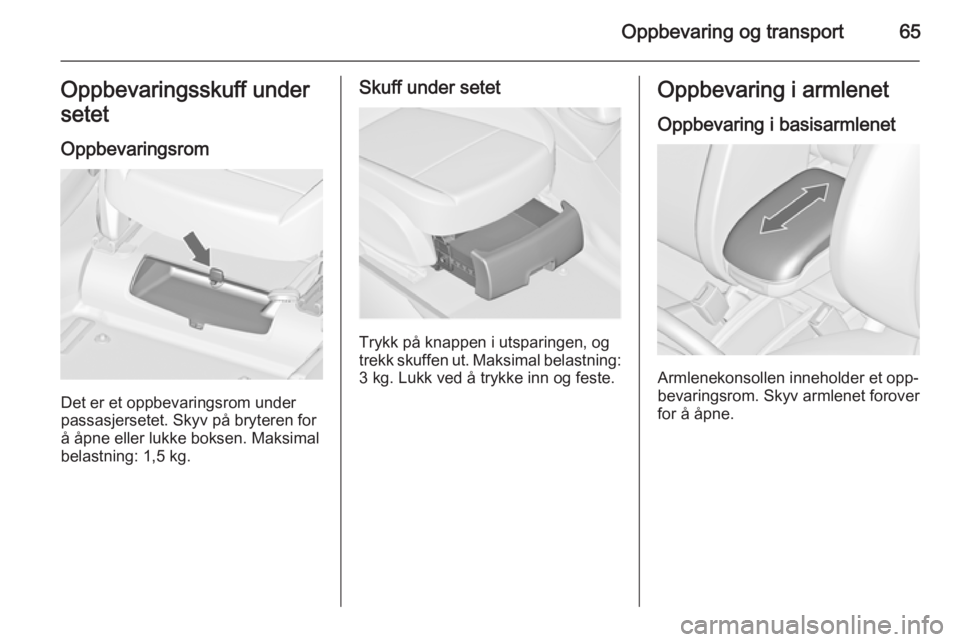 Oppbevaring og transport 65

Oppbevaringsskuff under setet

Oppbevaringsrom

Det er et oppbevaringsrom under passasjersetet. Skyv på bryteren for å åpne eller lukke boksen. Maksimal belastning: 1,5 kg.

Skuff under setet

Trykk på knappen i utsparingen, og trekk skuffen ut. Maksimal belastning: 3 kg. Lukk ved å trykke inn og feste.

Oppbevaring i armlenet

Oppbevaring i basisarmlenet

Armlenekonsollen inneholder et oppbevaringsrom. Skyv armlenet forover for å åpne.

carmanualsonline.info