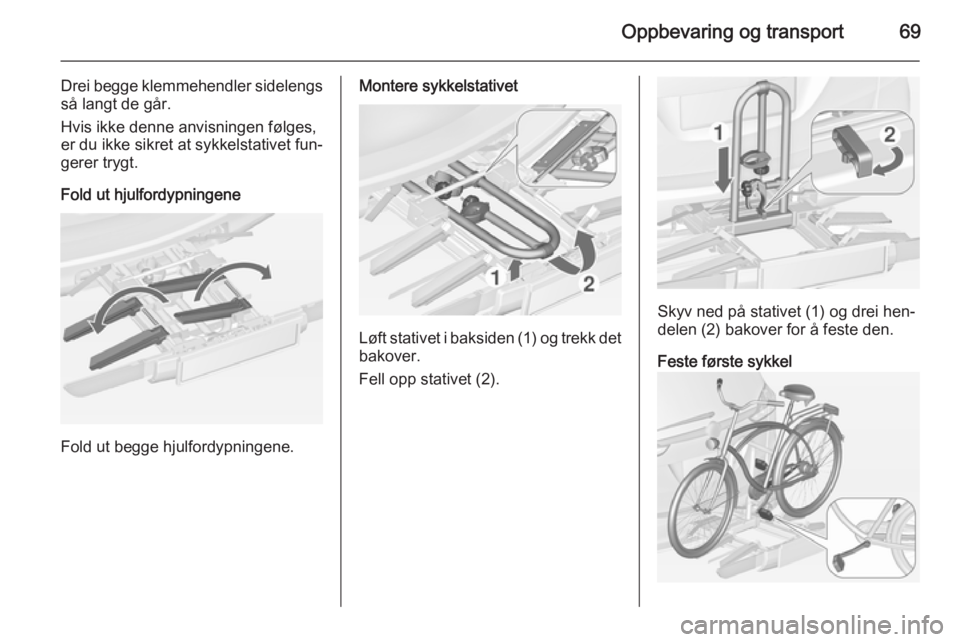 Oppbevaring og transport 69

Drei begge klemmehendler sidelengs så langt de går.

Hvis ikke denne anvisningen følges, er du ikke sikret at sykkelstativet fungerer trygt.

Fold ut hjulfordypningene

Fold ut begge hjulfordypningene.

Montere sykkelstativet

1
2

Løft stativet i baksiden (1) og trekk det bakover.

Fell opp stativet (2).

1
2

Skyv ned på stativet (1) og drei hendelen (2) bakover for å feste den.

Feste første sykkel

carmanualsonline.info