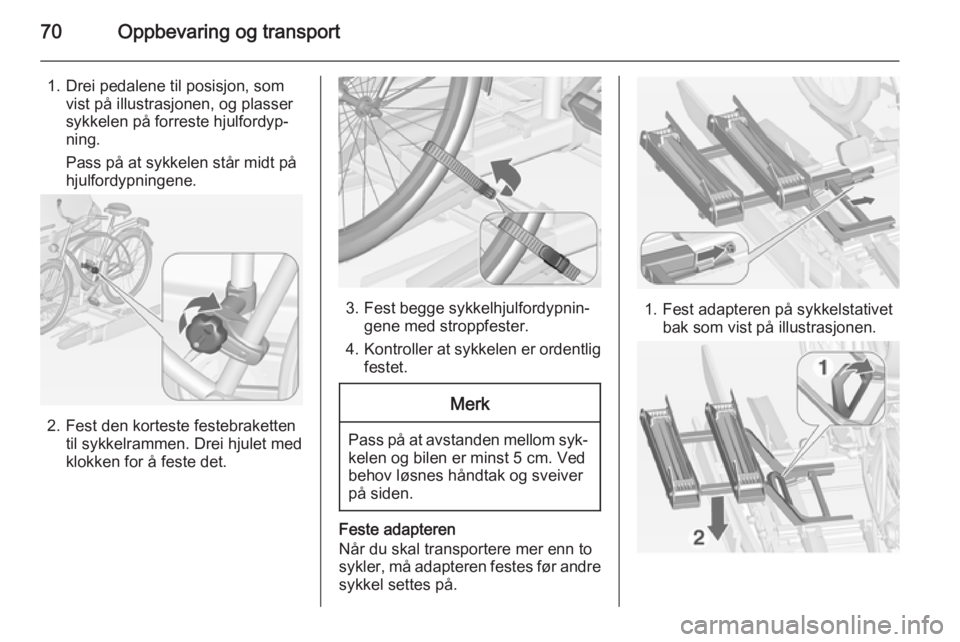 70 Oppbevaring og transport

1. Drei pedalene til posisjon, som vist på illustrasjonen, og plasser sykkelen på forreste hjulfordypning.

Pass på at sykkelen står midt på hjulfordypningene.

2. Fest den korteste festebraketten til sykkelrammen. Drei hjulet med klokken for å feste det.

3. Fest begge sykkelhjulfordypningene med stroppfester.

4. Kontroller at sykkelen er ordentlig festet.

Merk

Pass på at avstanden mellom sykkelen og bilen er minst 5 cm. Ved behov løsnes håndtak og sveiver på siden.

Feste adapteren
Når du skal transportere mer enn to sykler, må adapteren festes før andre sykkel settes på.

1. Fest adapteren på sykkelstativet bak som vist på illustrasjonen.

1

2

carmanualsonline.info