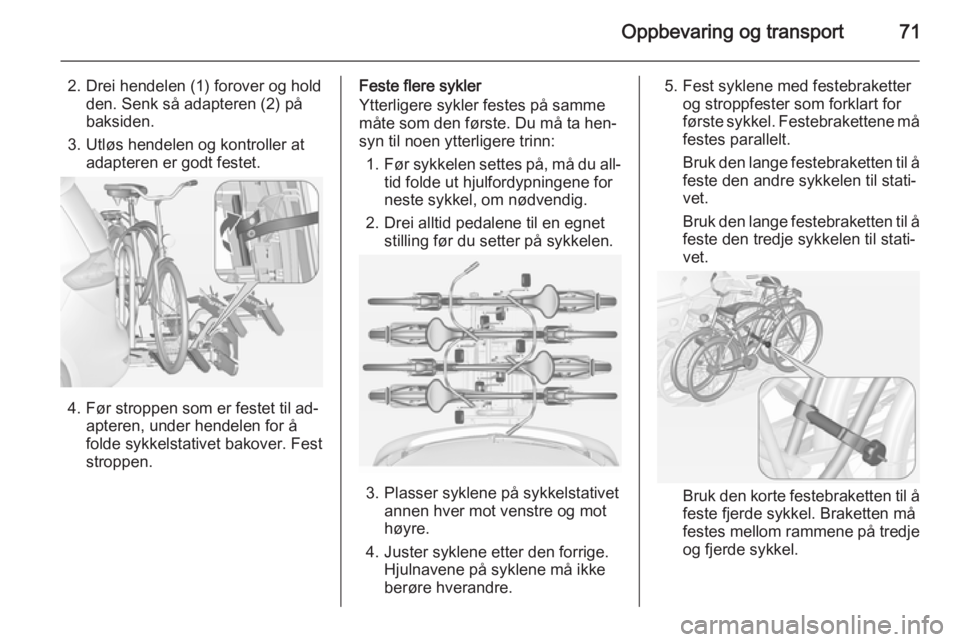 Oppbevaring og transport 71

2. Drei hendelen (1) forover og hold den. Senk så adapteren (2) på baksiden.

3. Utløs hendelen og kontroller at adapteren er godt festet.

4. Før stroppen som er festet til adapteren, under hendelen for å folde sykkelstativet bakover. Fest stroppen.

Feste flere sykler
Ytterligere sykler festes på samme måte som den første. Du må ta hensyn til noen ytterligere trinn:

1. Før sykkelen settes på, må du alltid folde ut hjulfordypningene for neste sykkel, om nødvendig.

2. Drei alltid pedalene til en egnet stilling før du setter på sykkelen.

3. Plasser syklene på sykkelstativet annen hver mot venstre og mot høyre.

4. Juster syklene etter den forrige. Hjulnavene på syklene må ikke berøre hverandre.

5. Fest syklene med festebraketter og stroppfester som forklart for første sykkel. Festebrakettene må festes parallelt.

Bruk den lange festebraketten til å feste den andre sykkelen til stativet.

Bruk den lange festebraketten til å feste den tredje sykkelen til stativet.

Bruk den korte festebraketten til å feste fjerde sykkel. Braketten må festes mellom rammene på tredje og fjerde sykkel.

carmanualsonline.info