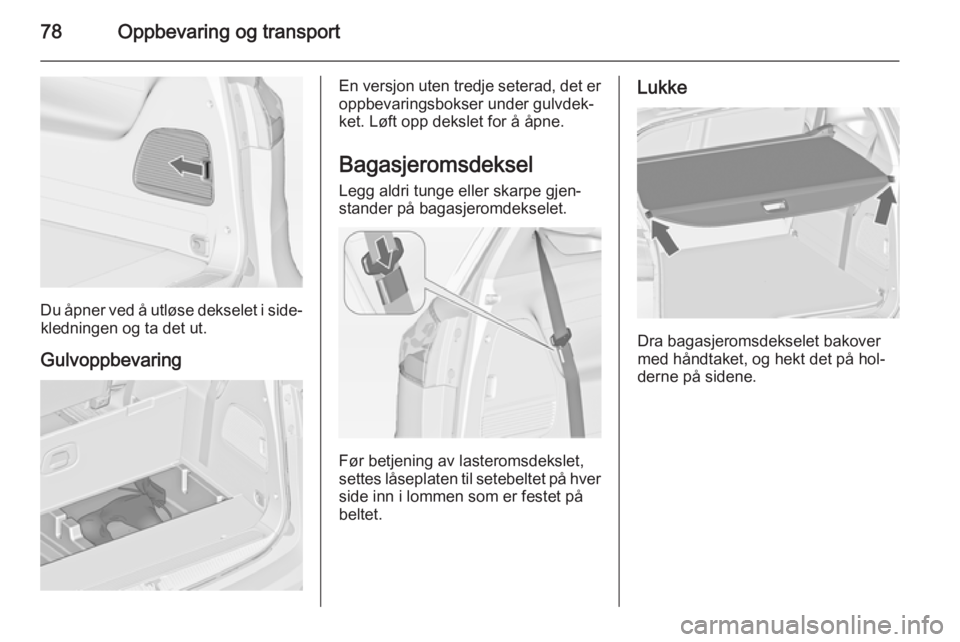 78 Oppbevaring og transport

Du åpner ved å utløse dekselet i sidekledningen og ta det ut.

Gulvoppbevaring

En versjon uten tredje seterad, det er oppbevaringsbokser under gulvdekket. Løft opp dekslet for å åpne.

Bagasjeromsdeksel

Legg aldri tunge eller skarpe gjenstander på bagasjeromdekselet.

Før betjening av lasteromsdekslet, settes låseplaten til setebeltet på hver side inn i lommen som er festet på beltet.

Lukke

Dra bagasjeromsdekselet bakover med håndtaket, og hekt det på holderne på sidene.

carmanualsonline.info