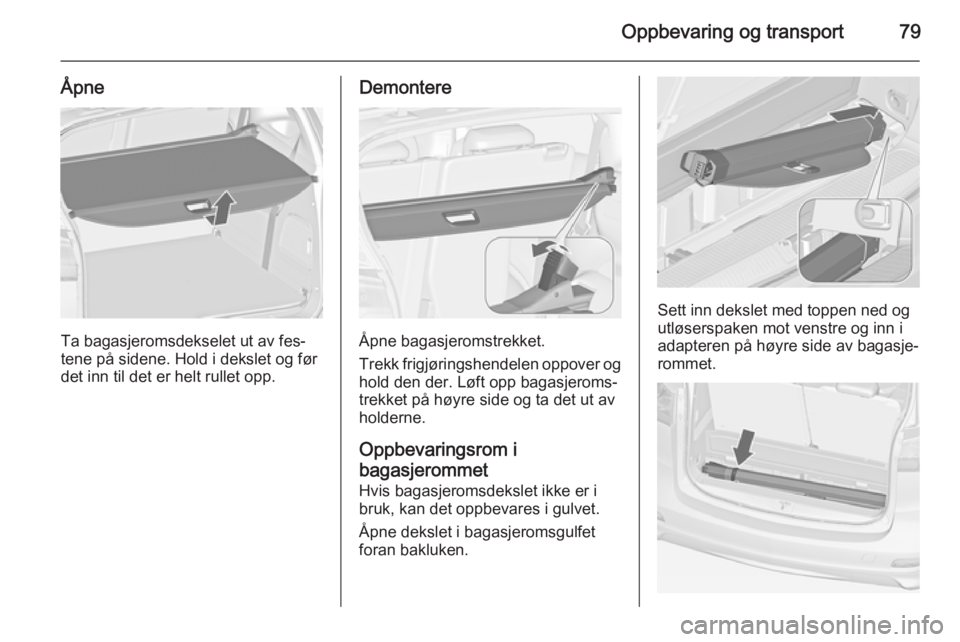 Oppbevaring og transport 79

Åpne

Ta bagasjeromsdekselet ut av festene på sidene. Hold i dekslet og før det inn til det er helt rullet opp.

Demontere

Åpne bagasjeromstrekket.

Trekk frigjøringshendelen oppover og hold den der. Løft opp bagasjeromstrekket på høyre side og ta det ut av holderne.

Oppbevaringsrom i bagasjerommet

Hvis bagasjeromsdekslet ikke er i bruk, kan det oppbevares i gulvet.

Åpne dekslet i bagasjeromsgulfet foran bakluken.

Sett inn dekslet med toppen ned og utløserspaken mot venstre og inn i adapteren på høyre side av bagasjerommet.

carmanualsonline.info