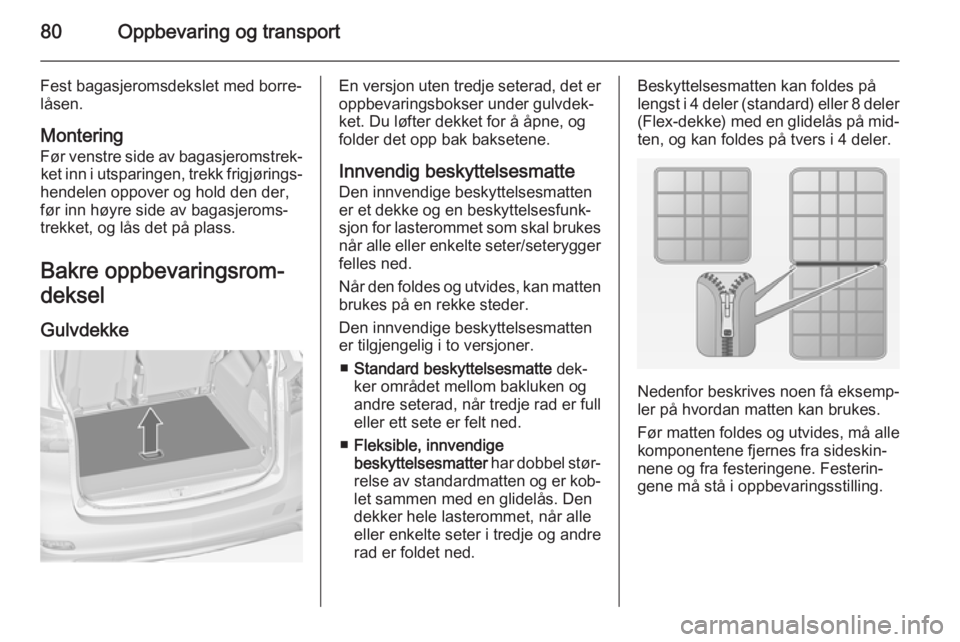 80 Oppbevaring og transport

Fest bagasjeromsdekslet med borrelåsen.

Montering
Før venstre side av bagasjeromstrekket inn i utsparingen, trekk frigjøringshendelen oppover og hold den der, før inn høyre side av bagasjeromstrekket, og lås det på plass.

Bakre oppbevaringsromdeksel

Gulvdekke

En versjon uten tredje seterad, det er oppbevaringsbokser under gulvdekket. Du løfter dekket for å åpne, og folder det opp bak baksetene.

Innvendig beskyttelsesmatte
Den innvendige beskyttelsesmatten er et dekke og en beskyttelsesfunksjon for lasterommet som skal brukes når alle eller enkelte seter/seterygger felles ned.

Når den foldes og utvides, kan matten brukes på en rekke steder.

Den innvendige beskyttelsesmatten er tilgjengelig i to versjoner.

■ Standard beskyttelsesmatte dekker området mellom bakluken og andre seterad, når tredje rad er full eller ett sete er felt ned.

■ Fleksible, innvendige beskyttelsesmatter har dobbel størrelse av standardmatten og er koblet sammen med en glidelås. Den dekker hele lasterommet, når alle eller enkelte seter i tredje og andre rad er foldet ned.

Beskyttelsesmatten kan foldes på lengst i 4 deler (standard) eller 8 deler (Flex-dekke) med en glidelås på midten, og kan foldes på tvers i 4 deler.

Nedenfor beskrives noen få eksempler på hvordan matten kan brukes.

Før matten foldes og utvides, må alle komponentene fjernes fra sideskinnene og fra festeringene. Festeringene må stå i oppbevaringsstilling.

carmanualsonline.info