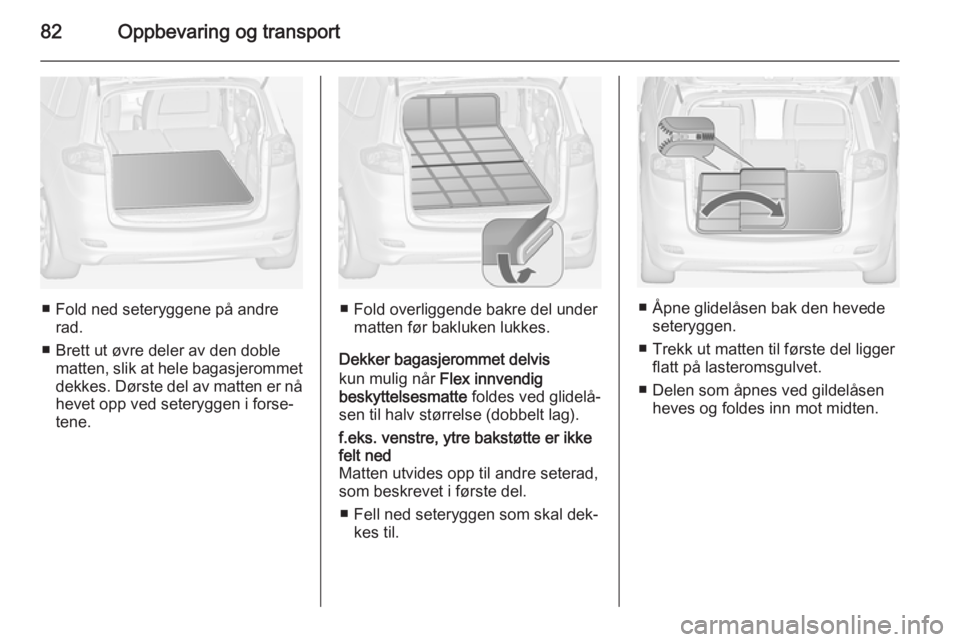 82 Oppbevaring og transport

■ Fold ned seteryggene på andre rad.

■ Brett ut øvre deler av den doble matten, slik at hele bagasjerommet dekkes. Dørste del av matten er nå hevet opp ved seteryggen i forsetene.

■ Fold overliggende bakre del under matten før bakluken lukkes.

Dekker bagasjerommet delvis
kun mulig når Flex innvendig beskyttelsesmatte foldes ved glidelåsen til halv størrelse (dobbelt lag).

f.eks. venstre, ytre bakstøtte er ikke felt ned
Matten utvides opp til andre seterad, som beskrevet i første del.

■ Fell ned seteryggen som skal dekkes til.

■ Åpne glidelåsen bak den hevede seteryggen.

■ Trekk ut matten til første del ligger flatt på lasteromsgulvet.

■ Delen som åpnes ved gildelåsen heves og foldes inn mot midten.

carmanualsonline.info