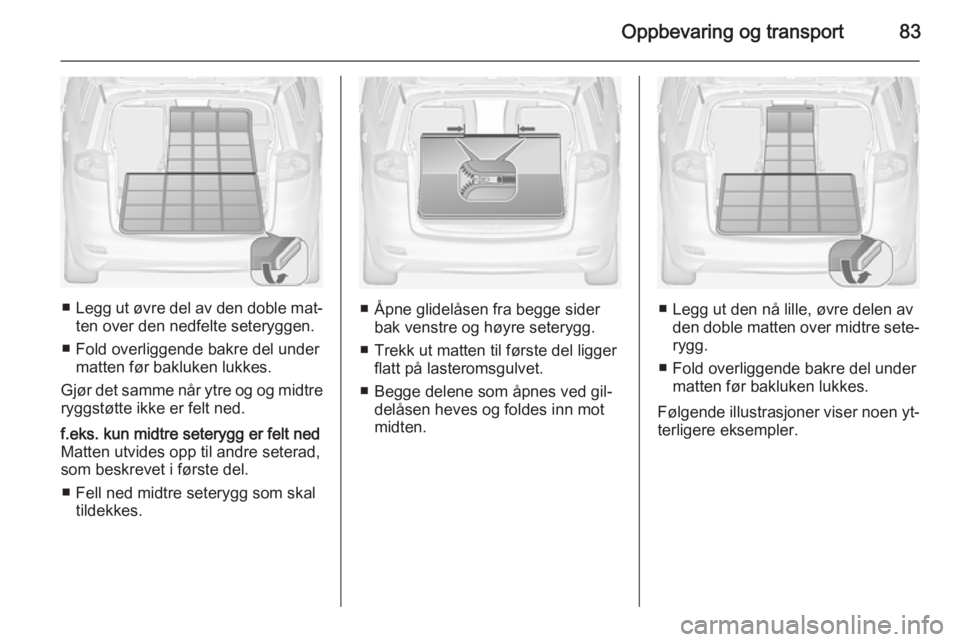 Oppbevaring og transport 83

■ Legg ut øvre del av den doble matten over den nedfelte seteryggen.

■ Fold overliggende bakre del under matten før bakluken lukkes.

Gjør det samme når ytre og og midtre ryggstøtte ikke er felt ned.

f.eks. kun midtre seterygg er felt ned
Matten utvides opp til andre seterad, som beskrevet i første del.

■ Fell ned midtre seterygg som skal tildekkes.

■ Åpne glidelåsen fra begge sider bak venstre og høyre seterygg.

■ Trekk ut matten til første del ligger flatt på lasteromsgulvet.

■ Begge delene som åpnes ved glidelåsen heves og foldes inn mot midten.

■ Legg ut den nå lille, øvre delen av den doble matten over midtre seterygg.

■ Fold overliggende bakre del under matten før bakluken lukkes.

Følgende illustrasjoner viser noen ytterligere eksempler.

carmanualsonline.info