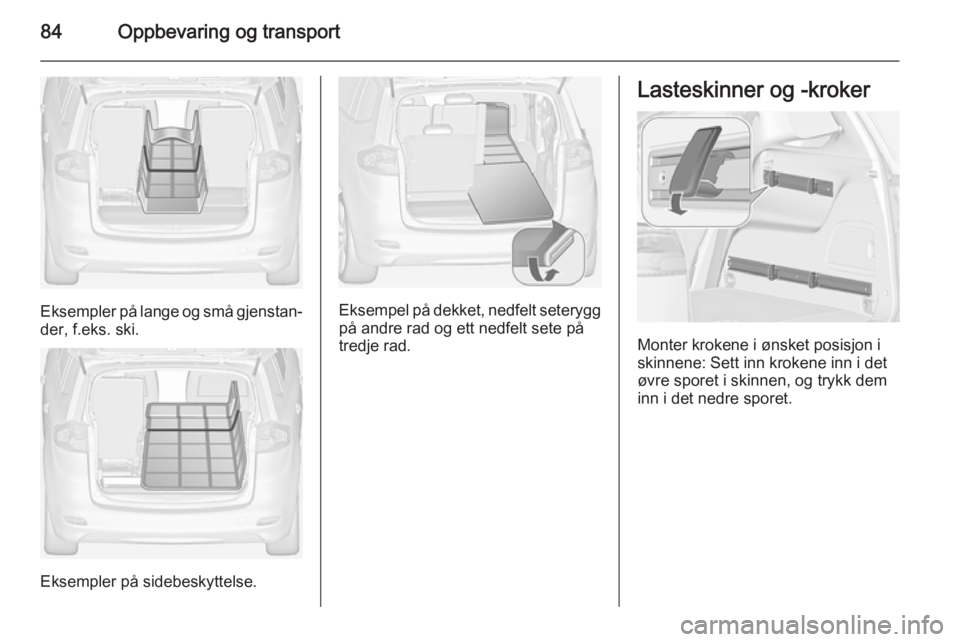 84 Oppbevaring og transport

Eksempler på lange og små gjenstander, f.eks. ski.

Eksempler på sidebeskyttelse.

Eksempel på dekket, nedfelt seterygg på andre rad og ett nedfelt sete på tredje rad.

Lasteskinner og -kroker

Monter krokene i ønsket posisjon i skinnene: Sett inn krokene inn i det øvre sporet i skinnen, og trykk dem inn i det nedre sporet.

carmanualsonline.info