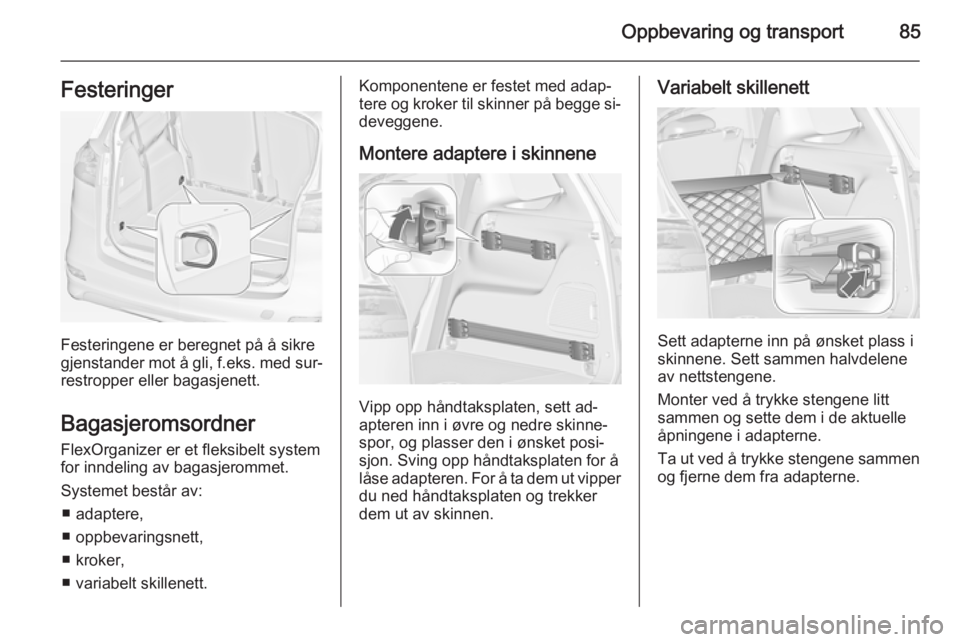 Oppbevaring og transport 85

Festeringer

Festeringene er beregnet på å sikre gjenstander mot å gli, f.eks. med surrestropper eller bagasjenett.

Bagasjeromsordner

FlexOrganizer er et fleksibelt system for inndeling av bagasjerommet.

Systemet består av:

■ adaptere,

■ oppbevaringsnett,

■ kroker,

■ variabelt skillenett.

Komponentene er festet med adaptere og kroker til skinner på begge sideveggene.

Montere adaptere i skinnene

Vipp opp håndtaksplaten, sett adapteren inn i øvre og nedre skinnespor, og plasser den i ønsket posisjon. Sving opp håndtaksplaten for å låse adapteren. For å ta dem ut vipper du ned håndtaksplaten og trekker dem ut av skinnen.

Variabelt skillenett

Sett adapterne inn på ønsket plass i skinnene. Sett sammen halvdelene av nettstengene.

Monter ved å trykke stengene litt sammen og sette dem i de aktuelle åpningene i adapterne.

Ta ut ved å trykke stengene sammen og fjerne dem fra adapterne.

carmanualsonline.info