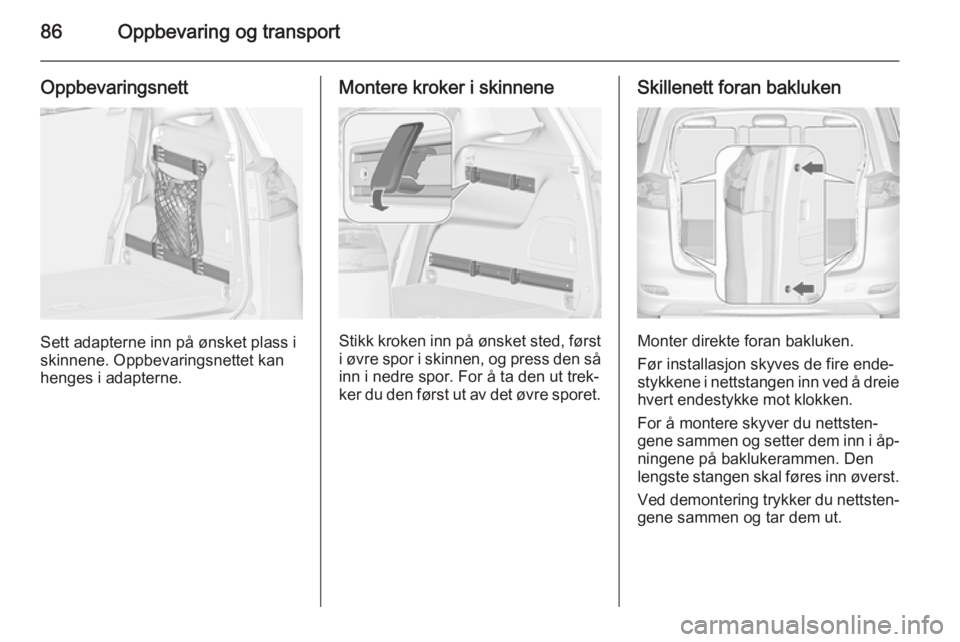 86 Oppbevaring og transport

Oppbevaringsnett

Sett adapterne inn på ønsket plass i skinnene. Oppbevaringsnettet kan henges i adapterne.

Montere kroker i skinnene

Stikk kroken inn på ønsket sted, først i øvre spor i skinnen, og press den så inn i nedre spor. For å ta den ut trekker du den først ut av det øvre sporet.

Skillenett foran bakluken

Monter direkte foran bakluken.

Før installasjon skyves de fire endestykkene i nettstangen inn ved å dreie hvert endestykke mot klokken.

For å montere skyver du nettstengene sammen og setter dem inn i åpningene på baklukerammen. Den lengste stangen skal føres inn øverst.

Ved demontering trykker du nettstengene sammen og tar dem ut.

carmanualsonline.info