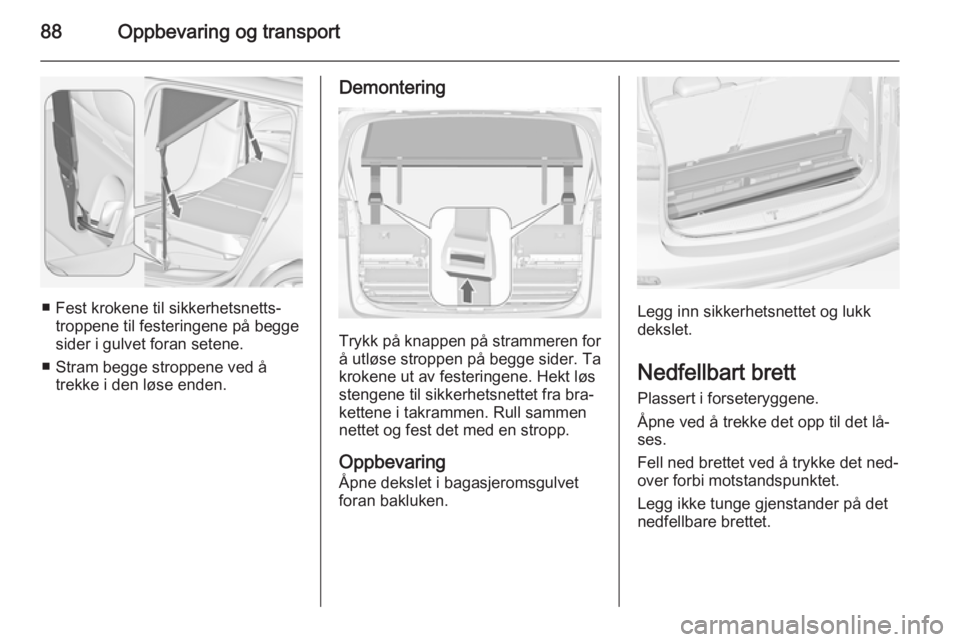 88 Oppbevaring og transport

■ Fest krokene til sikkerhetsnettstroppene til festeringene på begge sider i gulvet foran setene.

■ Stram begge stroppene ved å trekke i den løse enden.

Demontering

Trykk på knappen på strammeren for å utløse stroppen på begge sider. Ta krokene ut av festeringene. Hekt løs stengene til sikkerhetsnettet fra brakettene i takrammen. Rull sammen nettet og fest det med en stropp.

Oppbevaring
Åpne dekslet i bagasjeromsgulvet foran bakluken.

Legg inn sikkerhetsnettet og lukk dekslet.

Nedfellbart brett
Plassert i forseteryggene.

Åpne ved å trekke det opp til det låses.

Fell ned brettet ved å trykke det nedover forbi motstandspunktet.

Legg ikke tunge gjenstander på det nedfellbare brettet.

carmanualsonline.info