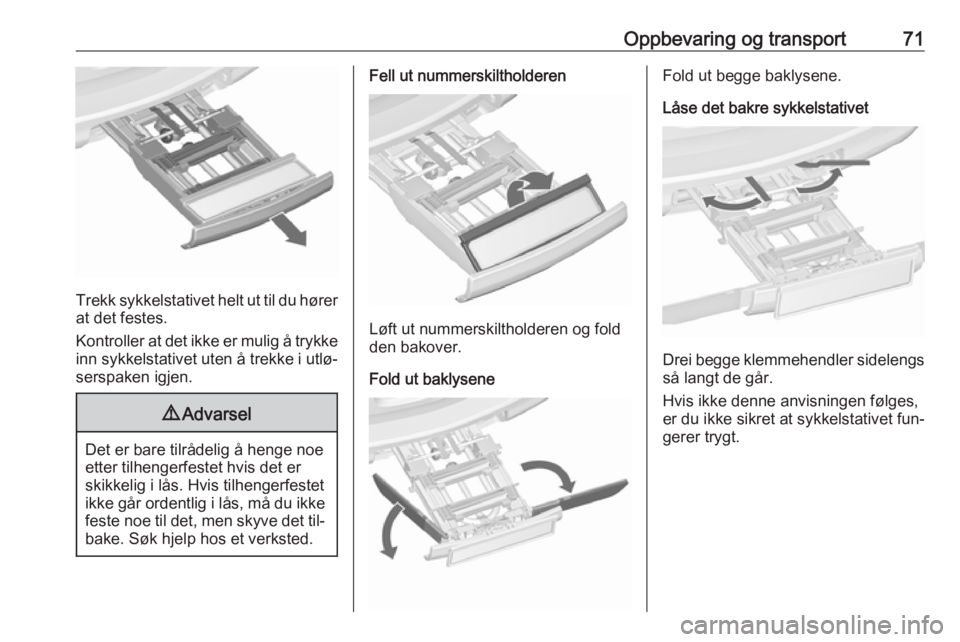 Oppbevaring og transport 71

Trekk sykkelstativet helt ut til du hører at det festes.

Kontroller at det ikke er mulig å trykke inn sykkelstativet uten å trekke i utløserspaken igjen.

⚠ Advarsel

Det er bare tilrådelig å henge noe etter tilhengerfestet hvis det er skikkelig i lås. Hvis tilhengerfestet ikke går ordentlig i lås, må du ikke feste noe til det, men skyve det tilbake. Søk hjelp hos et verksted.

Fell ut nummerskiltholderen

Løft ut nummerskiltholderen og fold den bakover.

Fold ut baklysene

Fold ut begge baklysene.

Låse det bakre sykkelstativet

Drei begge klemmehendler sidelengs så langt de går.

Hvis ikke denne anvisningen følges, er du ikke sikret at sykkelstativet fungerer trygt.

carmanualsonline.info