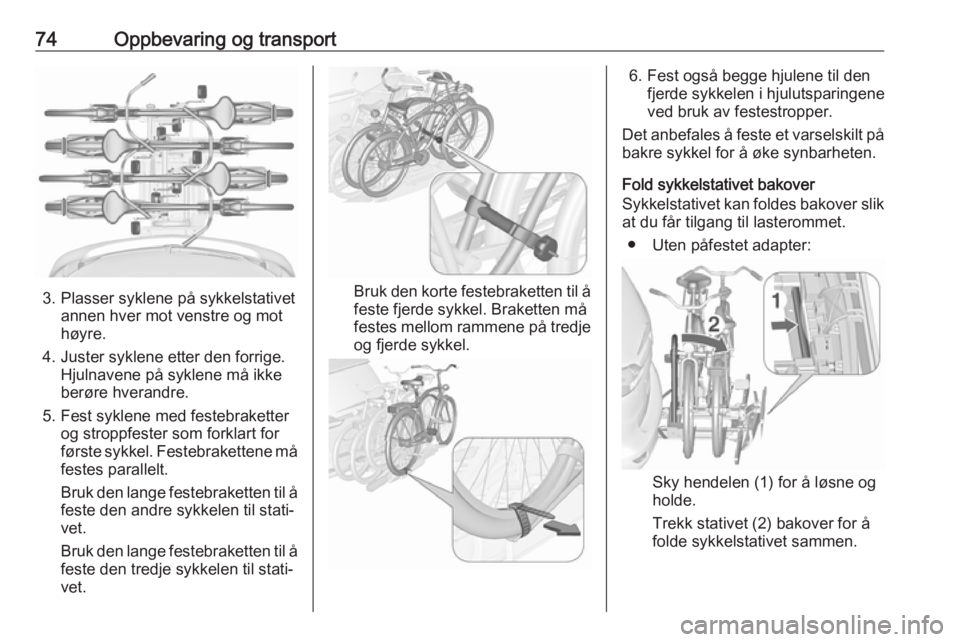 74 Oppbevaring og transport

3. Plasser syklene på sykkelstativet annen hver mot venstre og mot høyre.

4. Juster syklene etter den forrige. Hjulnavene på syklene må ikke berøre hverandre.

5. Fest syklene med festebraketter og stroppfester som forklart for første sykkel. Festebrakettene må festes parallelt.

Bruk den lange festebraketten til å feste den andre sykkelen til stativet.

Bruk den lange festebraketten til å feste den tredje sykkelen til stativet.

Bruk den korte festebraketten til å feste fjerde sykkel. Braketten må festes mellom rammene på tredje og fjerde sykkel.

6. Fest også begge hjulene til den fjerde sykkelen i hjulutsparingene ved bruk av festestropper.

Det anbefales å feste et varselskilt på bakre sykkel for å øke synbarheten.

Fold sykkelstativet bakover
Sykkelstativet kan foldes bakover slik at du får tilgang til lasterommet.

● Uten påfestet adapter:

1
2

Sky hendelen (1) for å løsne og holde.

Trekk stativet (2) bakover for å folde sykkelstativet sammen.

carmanualsonline.info