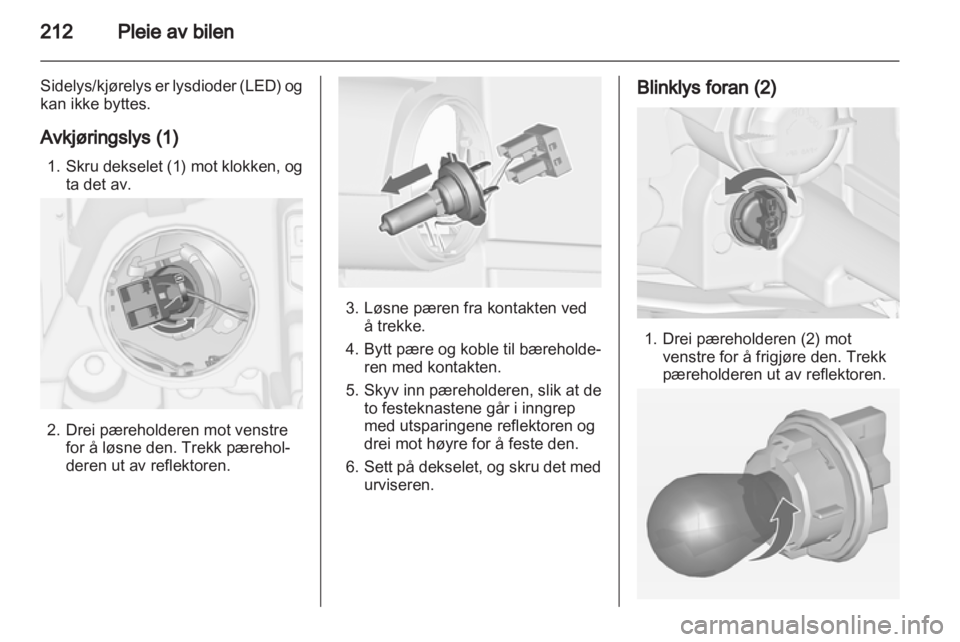 212 Pleie av bilen

Sidelys/kjørelys er lysdioder (LED) og kan ikke byttes.

Avkjøringslys (1)

1. Skru dekselet (1) mot klokken, og ta det av.

2. Drei pæreholderen mot venstre for å løsne den. Trekk pæreholderen ut av reflektoren.

3. Løsne pæren fra kontakten ved å trekke.

4. Bytt pære og koble til bæreholderen med kontakten.

5. Skyv inn pæreholderen, slik at de to festeknastene går i inngrep med utsparingene reflektoren og drei mot høyre for å feste den.

6. Sett på dekselet, og skru det med urviseren.

Blinklys foran (2)

1. Drei pæreholderen (2) mot venstre for å frigjøre den. Trekk pæreholderen ut av reflektoren.

carmanualsonline.info