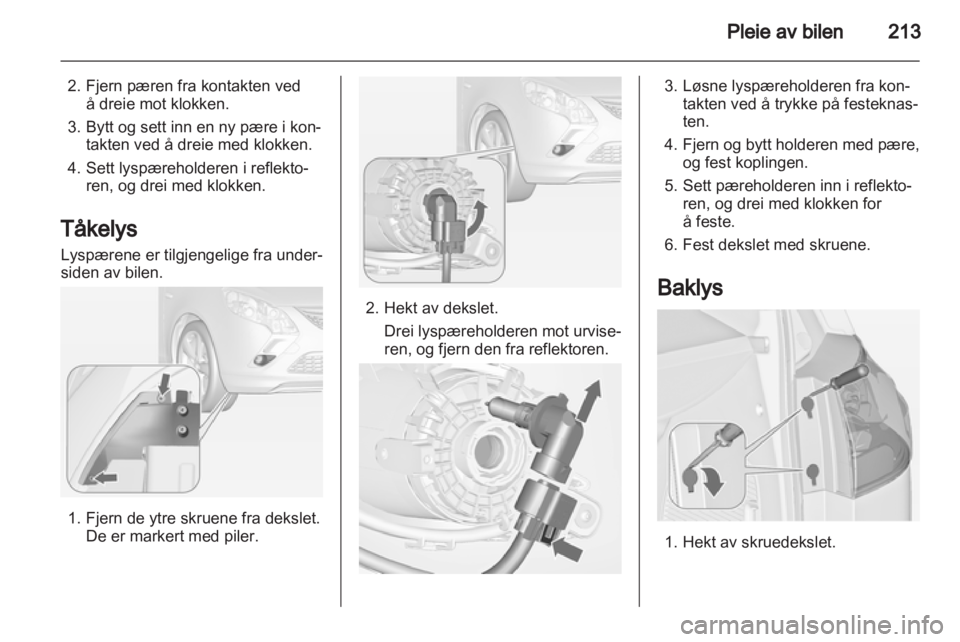 Pleie av bilen 213

2. Fjern pæren fra kontakten ved å dreie mot klokken.

3. Bytt og sett inn en ny pære i kontakten ved å dreie med klokken.

4. Sett lyspæreholderen i reflektoren, og drei med klokken.

Tåkelys

Lyspærene er tilgjengelige fra undersiden av bilen.

1. Fjern de ytre skruene fra dekslet. De er markert med piler.

2. Hekt av dekslet.
Drei lyspæreholderen mot urviseren, og fjern den fra reflektoren.

3. Løsne lyspæreholderen fra kontakten ved å trykke på festeknasten.

4. Fjern og bytt holderen med pære, og fest koplingen.

5. Sett pæreholderen inn i reflektoren, og drei med klokken for å feste.

6. Fest dekslet med skruene.

Baklys

1. Hekt av skruedekslet.

carmanualsonline.info