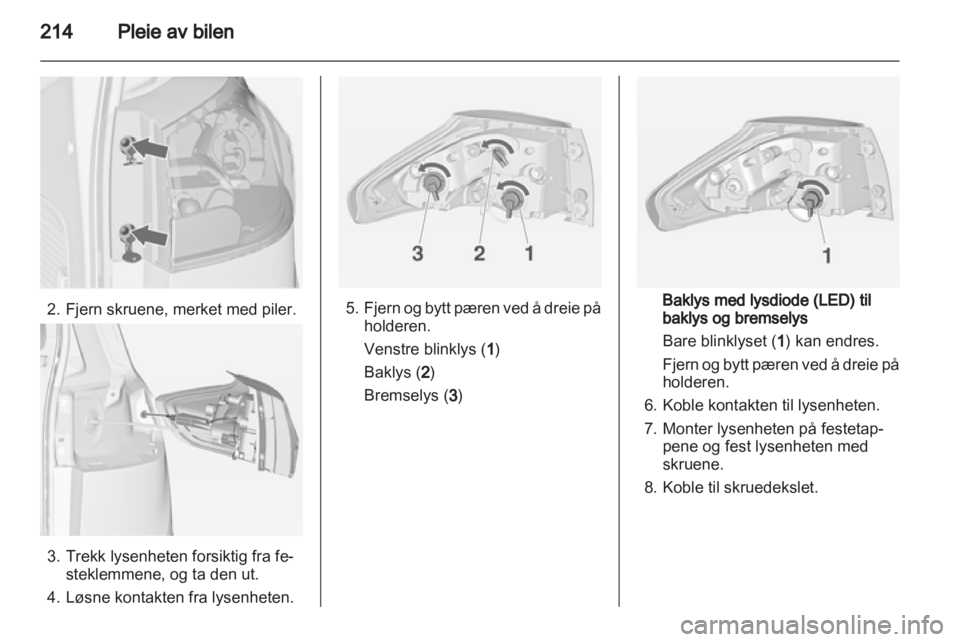 214 Pleie av bilen

2. Fjern skruene, merket med piler.

3. Trekk lysenheten forsiktig fra festeklemmene, og ta den ut.

4. Løsne kontakten fra lysenheten.

3 2 1

5. Fjern og bytt pæren ved å dreie på holderen.

Venstre blinklys (1)

Baklys (2)

Bremselys (3)

1

Baklys med lysdiode (LED) til baklys og bremselys

Bare blinklyset (1) kan endres.

Fjern og bytt pæren ved å dreie på holderen.

6. Koble kontakten til lysenheten.

7. Monter lysenheten på festetappene og fest lysenheten med skruene.

8. Koble til skruedekslet.

carmanualsonline.info